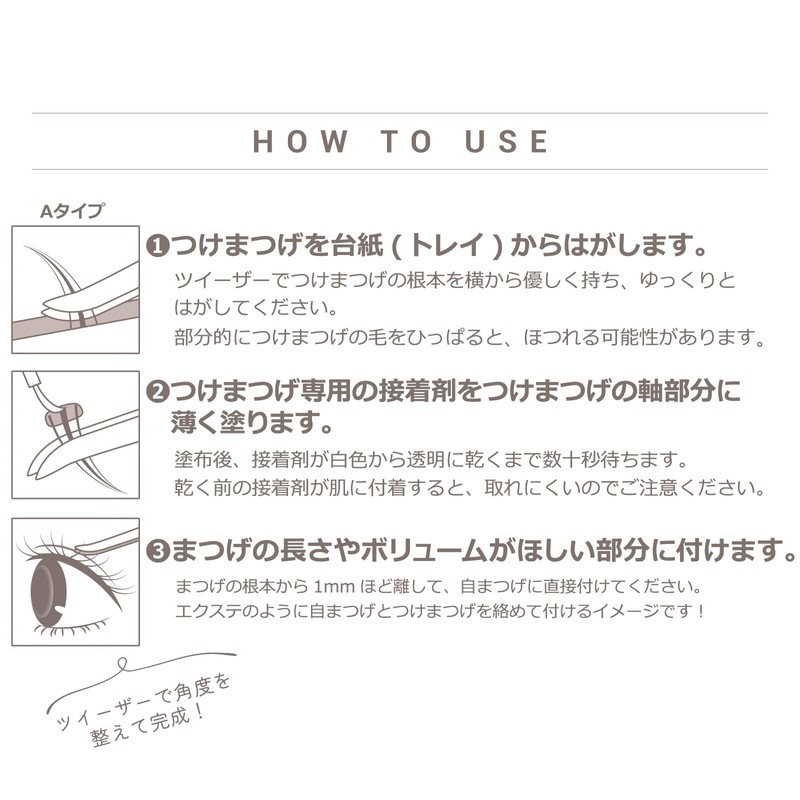 HOW TO USE

Aタイプ

❶つけまつげを台紙（トレイ）からはがします。

ツイーザーでつけまつげの根本を横から優しく持ち、ゆっくりとはがしてください。

部分的につけまつげの毛をひっぱると、ほつれる可能性があります。

❷つけまつげ専用の接着剤をつけまつげの軸部分に薄く塗ります。

塗布後、接着剤が白色から透明に乾くまで数十秒待ちます。

乾く前の接着剤が肌に付着すると、取れにくいのでご注意ください。

❸まつげの長さやボリュームがほしい部分に付けます。

まつげの根本から 1mm ほど離して、自まつげに直接付けてください。

エクステのように自まつげとつけまつげを絡めて付けるイメージです！

ツイーザーで角度を整えて完成！