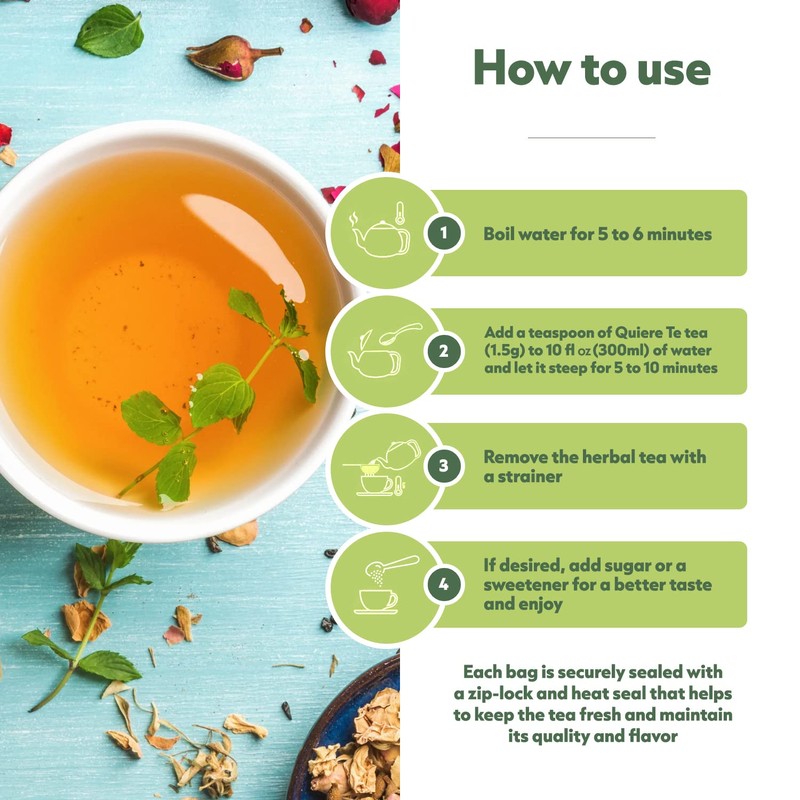 How to use

1 Boil water for 5 to 6 minutes

2 Add a teaspoon of Quiere Te tea (1.5g) to 10 fl oz (300ml) of water and let it steep for 5 to 10 minutes

3 Remove the herbal tea with a strainer

4 If desired, add sugar or a sweetener for a better taste and enjoy

Each bag is securely sealed with a zip-lock and heat seal that helps to keep the tea fresh and maintain its quality and flavor