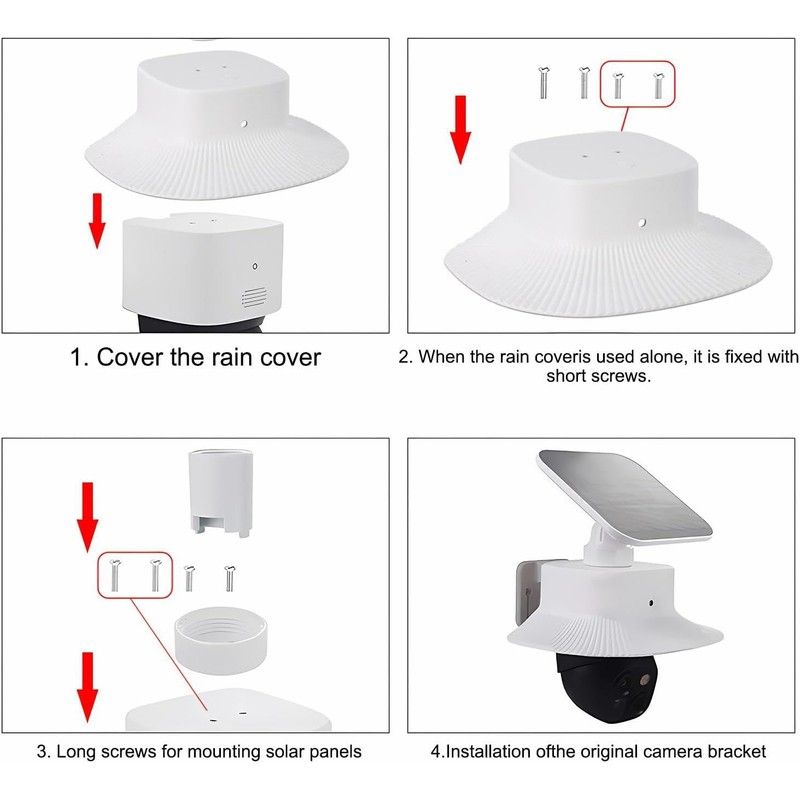 1. Cover the rain cover

2. When the rain coveris used alone, it is fixed with short screws.

3. Long screws for mounting solar panels

4.Installation ofthe original camera bracket