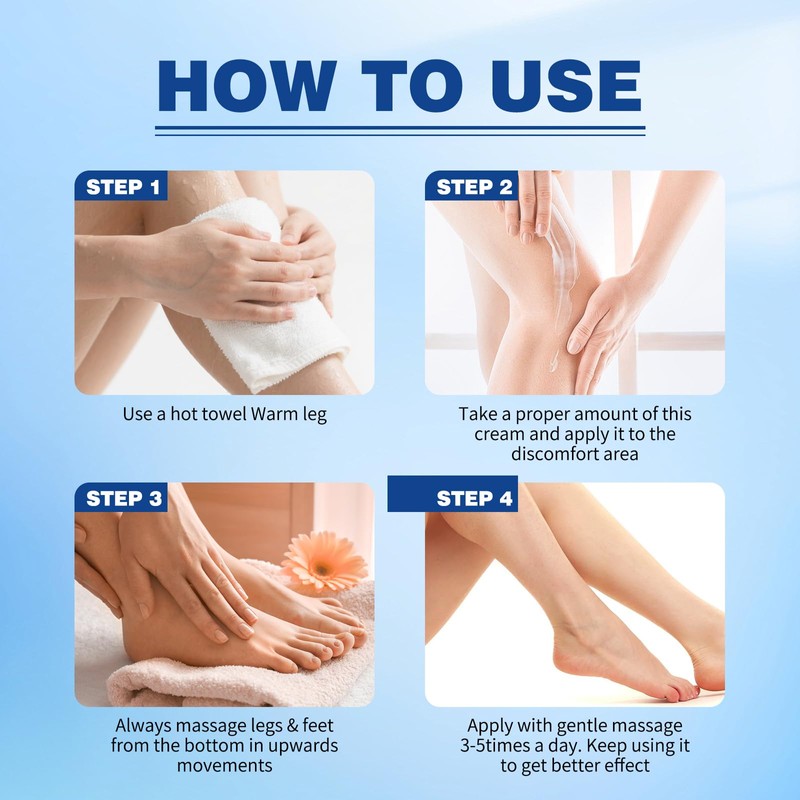 HOW TO USE

STEP 1

Use a hot towel Warm leg

STEP 2

Take a proper amount of this cream and apply it to the discomfort area

STEP 3

Always massage legs & feet from the bottom in upwards movements

STEP 4

Apply with gentle massage 3-5times a day. Keep using it to get better effect