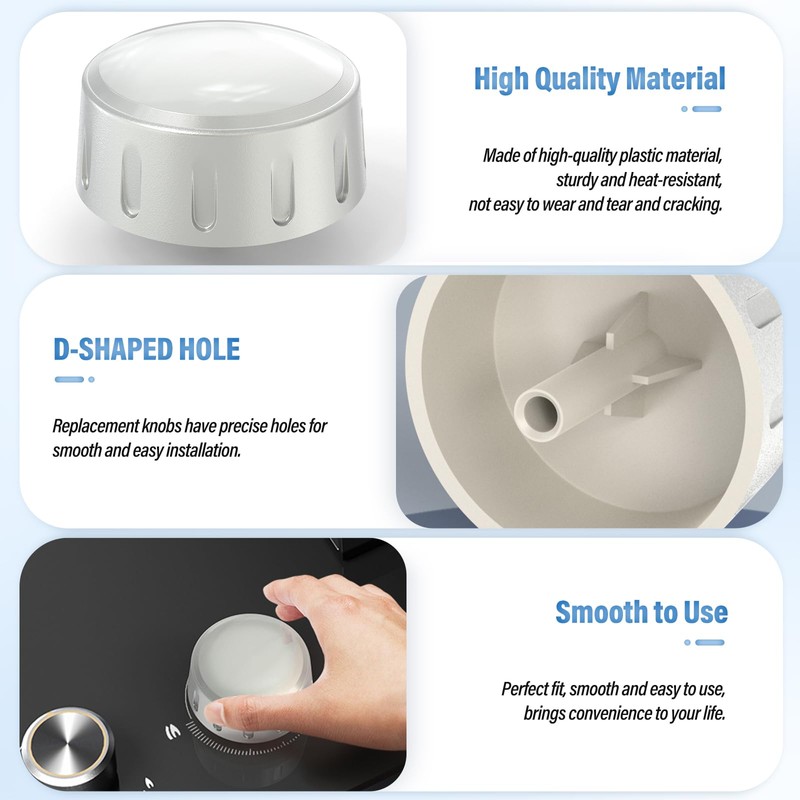 High Quality Material

Made of high-quality plastic material, sturdy and heat-resistant, not easy to wear and tear and cracking.

D-SHAPED HOLE

Replacement knobs have precise holes for smooth and easy installation.

Smooth to Use

Perfect fit, smooth and easy to use, brings convenience to your life.