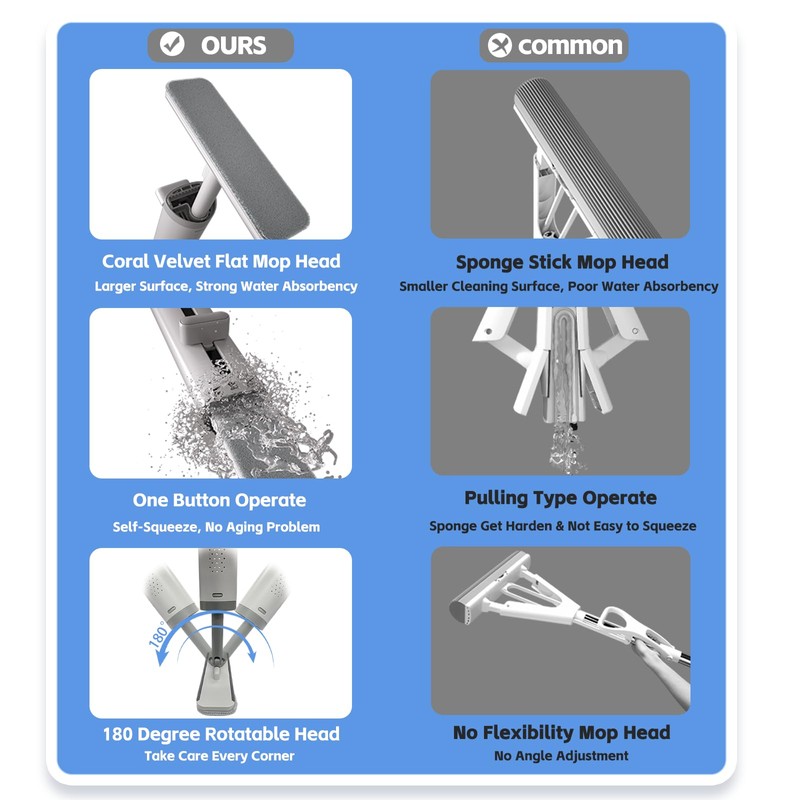 OURS

Coral Velvet Flat Mop Head
Larger Surface, Strong Water Absorbency

One Button Operate
Self-Squeeze, No Aging Problem

180°

180 Degree Rotatable Head
Take Care Every Corner

common

Sponge Stick Mop Head
Smaller Cleaning Surface, Poor Water Absorbency

Pulling Type Operate
Sponge Get Harden & Not Easy to Squeeze

No Flexibility Mop Head
No Angle Adjustment