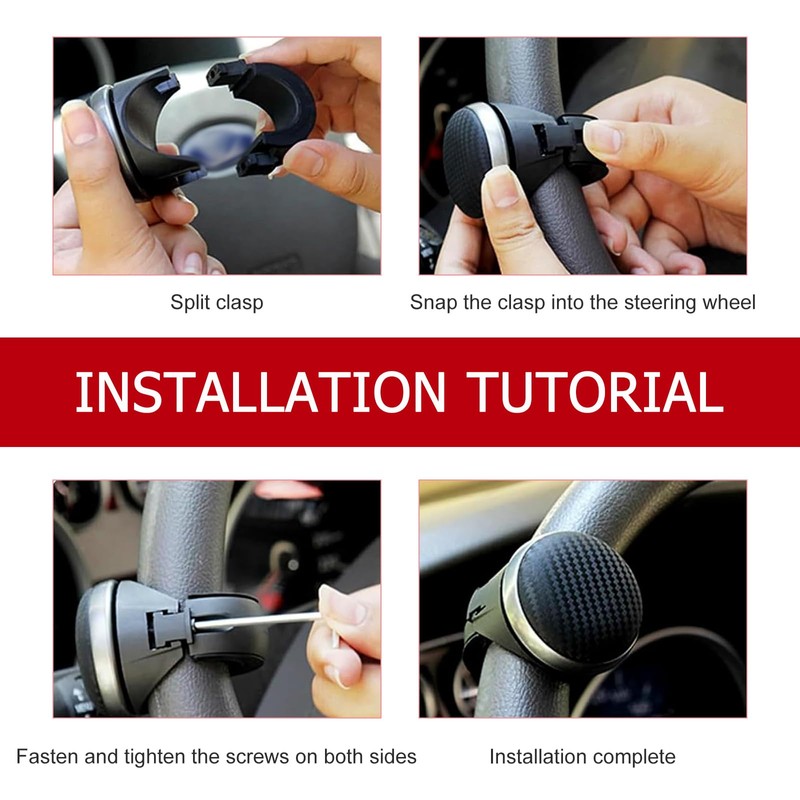 Split clasp

Snap the clasp into the steering wheel

INSTALLATION TUTORIAL

Fasten and tighten the screws on both sides

Installation complete