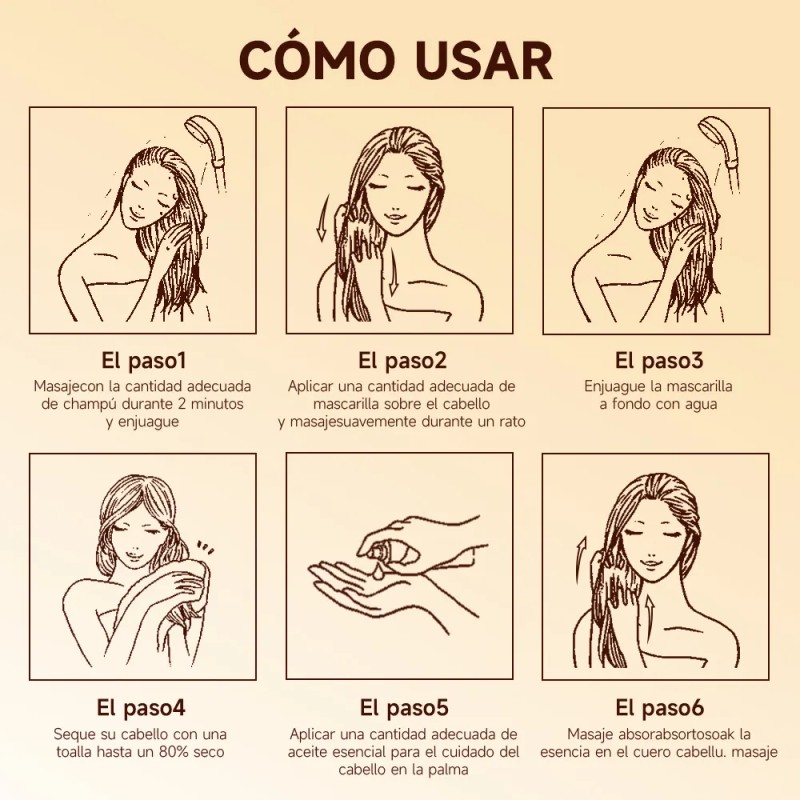 CÓMO USAR

El paso1
Masajecon la cantidad adecuada de champú durante 2 minutos y enjuague

El paso2
Aplicar una cantidad adecuada de mascarilla sobre el cabello y masajesuavemente durante un rato

El paso3
Enjuague la mascarilla a fondo con agua

El paso4
Seque su cabello con una toalla hasta un 80% seco

El paso5
Aplicar una cantidad adecuada de aceite esencial para el cuidado del cabello en la palma

El paso6
Masaje absorabsortosoak la esencia en el cuero cabellu. masaje