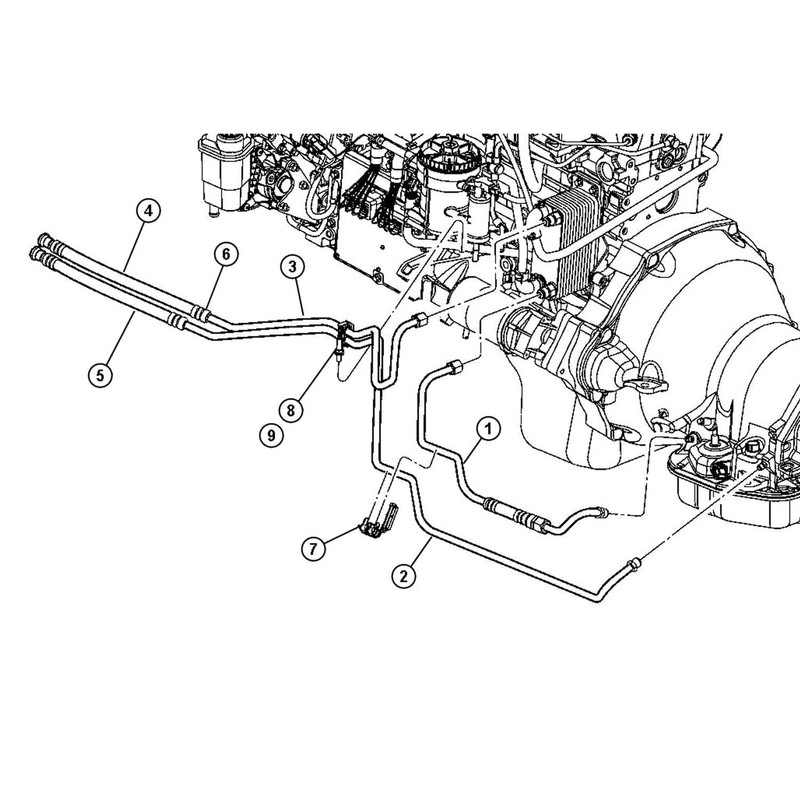 4
6
3
5
8
9
1
7
2