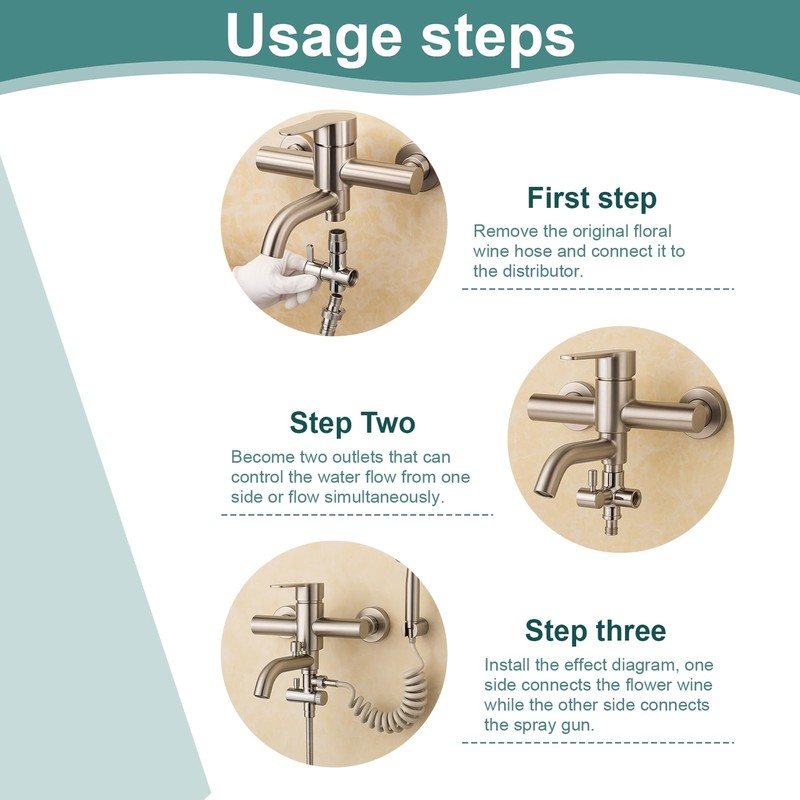 Usage steps

First step
Remove the original floral wine hose and connect it to the distributor.

Step Two
Become two outlets that can control the water flow from one side or flow simultaneously.

Step three
Install the effect diagram, one side connects the flower wine while the other side connects the spray gun.