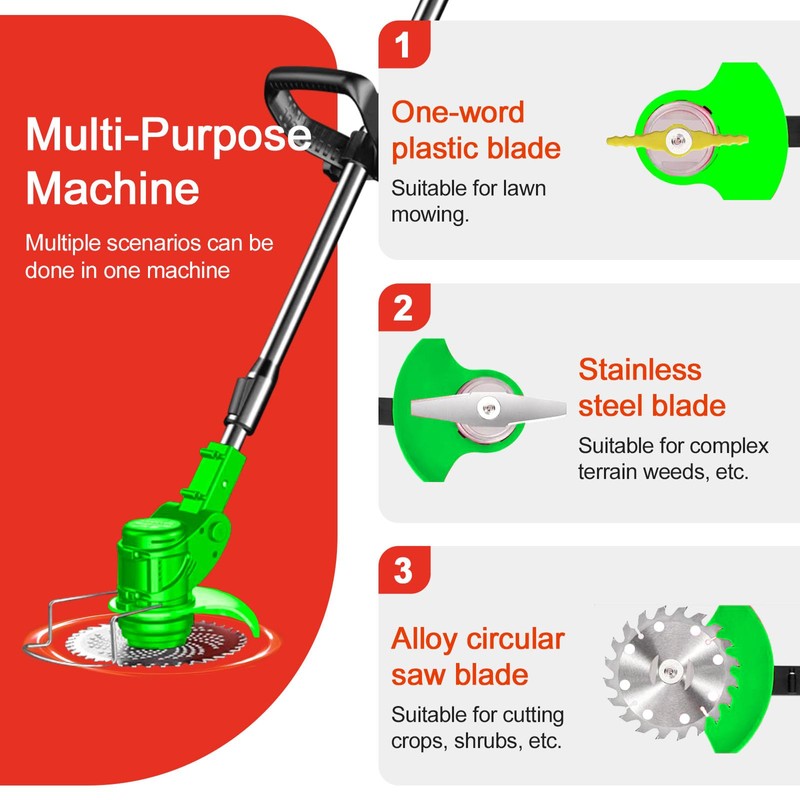 Multi-Purpose Machine

Multiple scenarios can be done in one machine

1

One-word plastic blade

Suitable for lawn mowing.

2

Stainless steel blade

Suitable for complex terrain weeds, etc.

3

Alloy circular saw blade

Suitable for cutting crops, shrubs, etc.