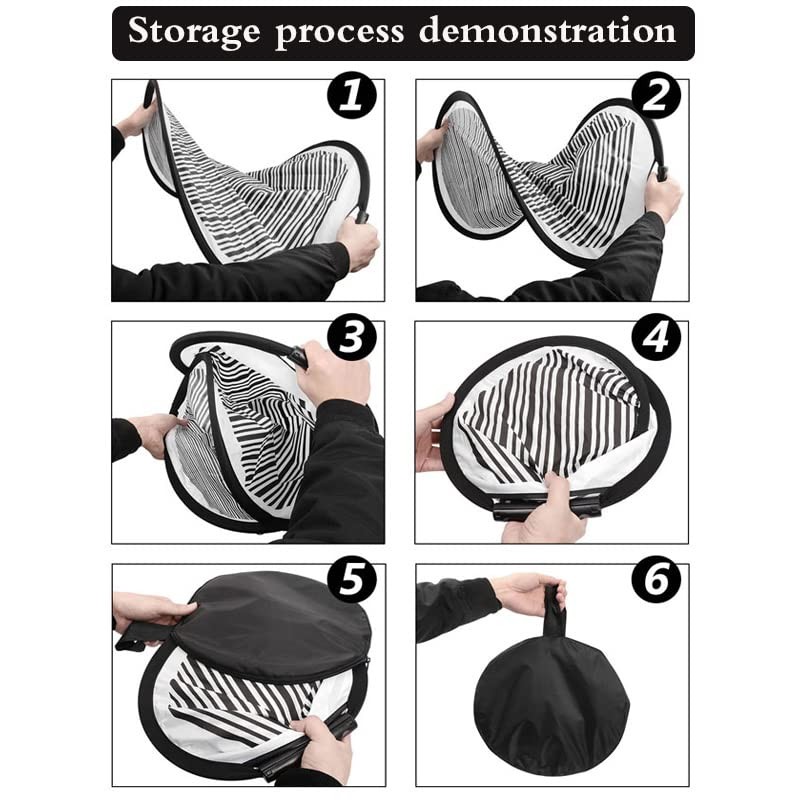 Storage process demonstration

1

2

3

4

5

6