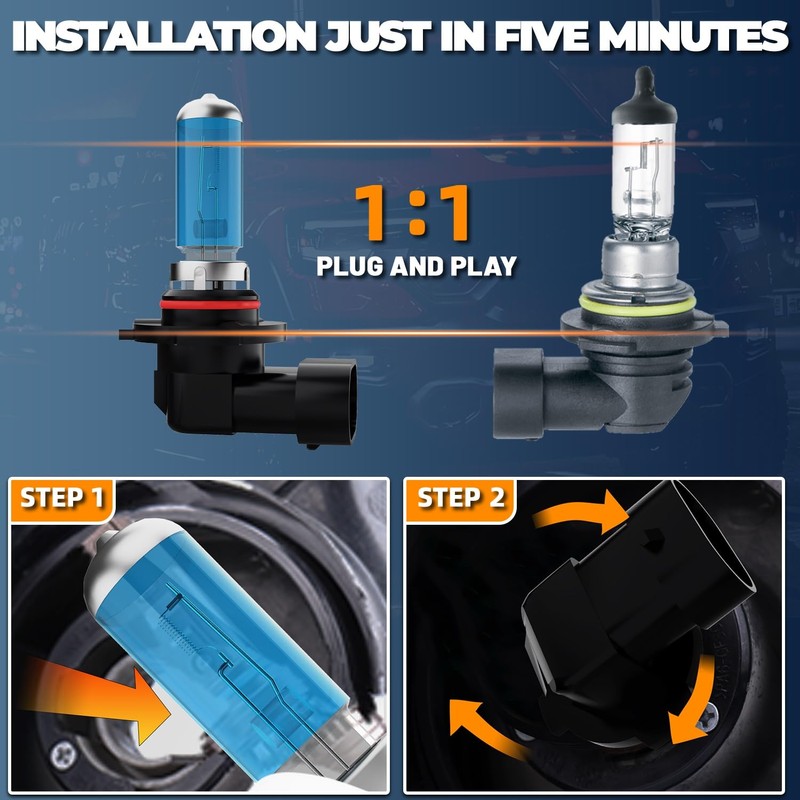 INSTALLATION JUST IN FIVE MINUTES

1:1
PLUG AND PLAY

STEP 1

STEP 2