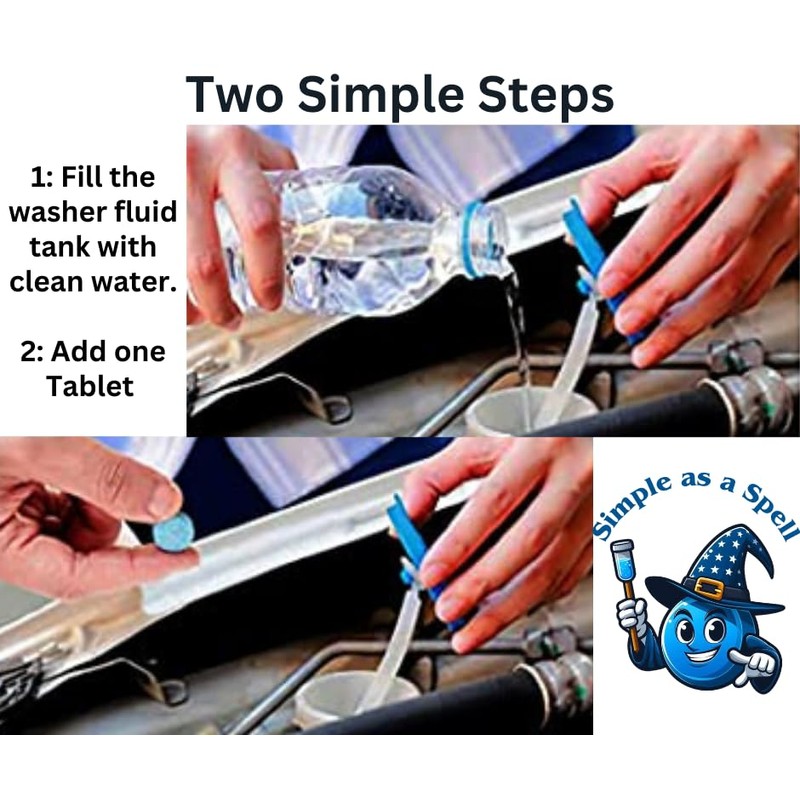 Two Simple Steps

1: Fill the washer fluid tank with clean water.

2: Add one Tablet

Simple as a Spell