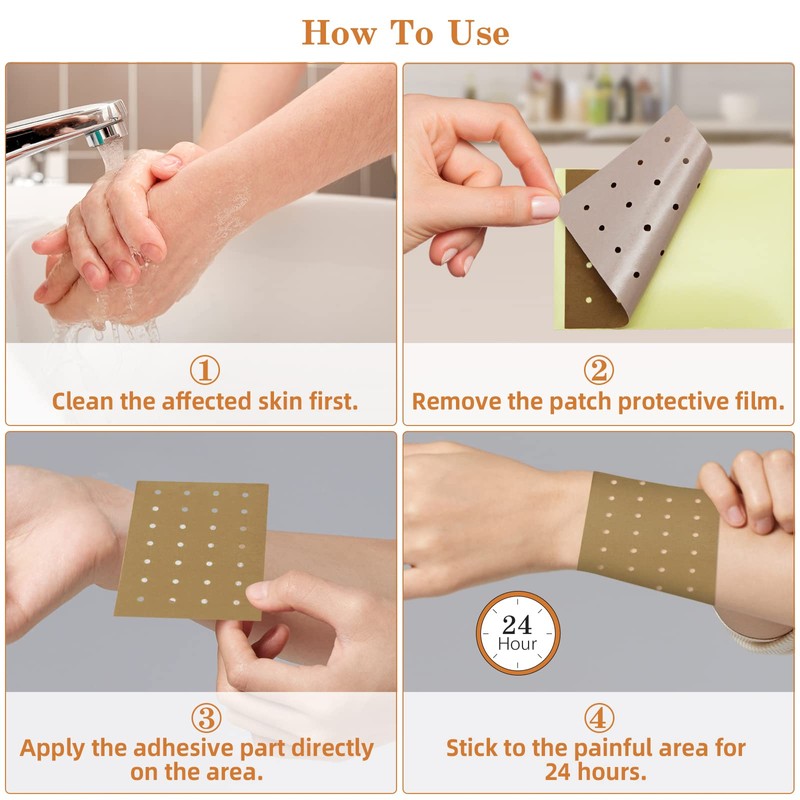 How To Use

①
Clean the affected skin first.

②
Remove the patch protective film.

③
Apply the adhesive part directly on the area.

24
Hour

④
Stick to the painful area for 24 hours.