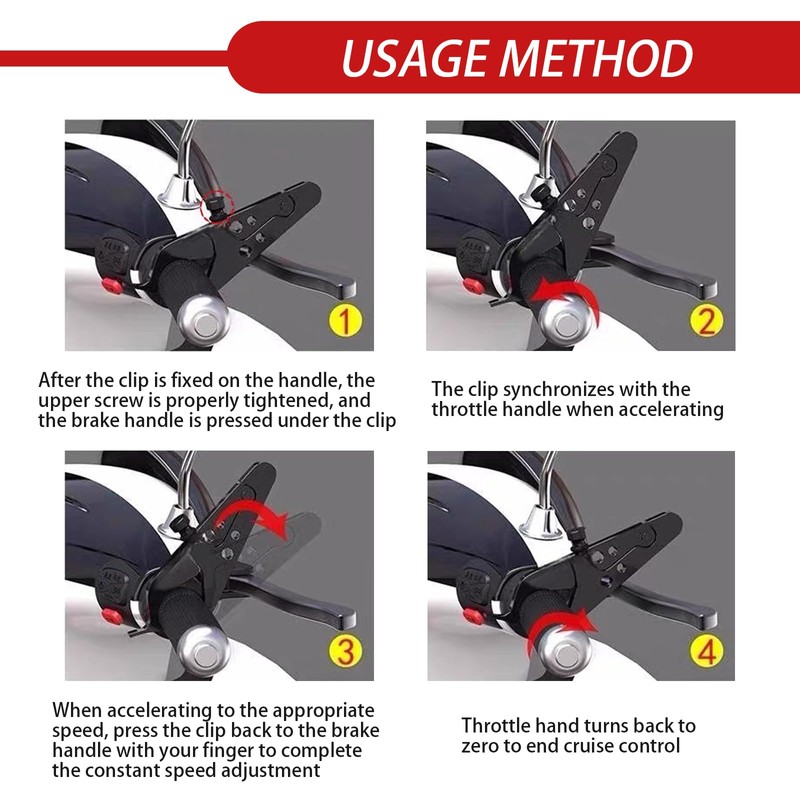 USAGE METHOD

1

After the clip is fixed on the handle, the upper screw is properly tightened, and the brake handle is pressed under the clip

2

The clip synchronizes with the throttle handle when accelerating

3

When accelerating to the appropriate speed, press the clip back to the brake handle with your finger to complete the constant speed adjustment

4

Throttle hand turns back to zero to end cruise control