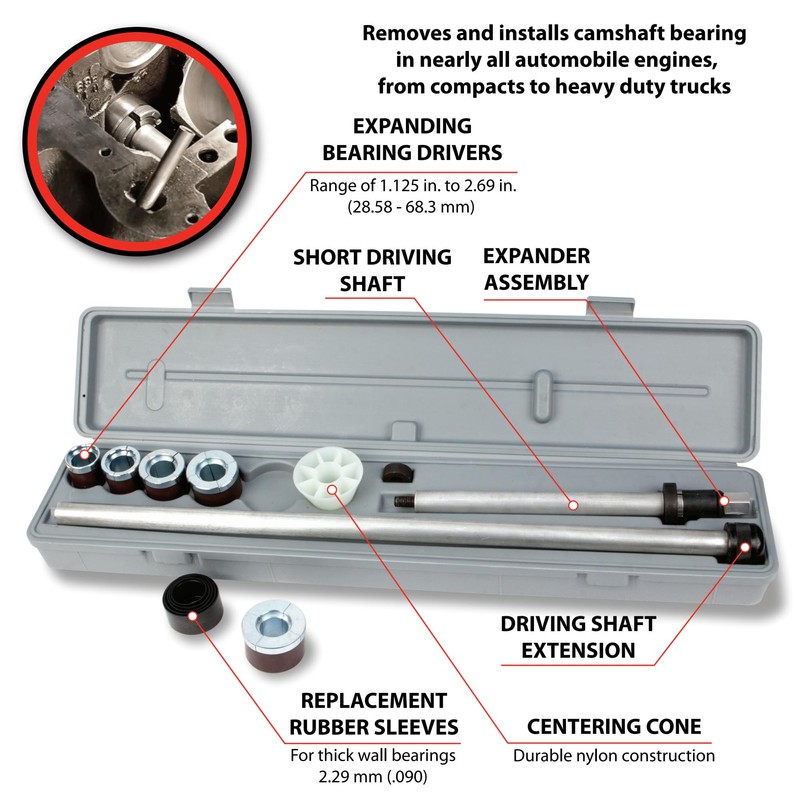 Removes and installs camshaft bearing in nearly all automobile engines, from compacts to heavy duty trucks

EXPANDING BEARING DRIVERS
Range of 1.125 in. to 2.69 in. (28.58 - 68.3 mm)

SHORT DRIVING SHAFT

EXPANDER ASSEMBLY

DRIVING SHAFT EXTENSION

REPLACEMENT RUBBER SLEEVES
For thick wall bearings 2.29 mm (.090)

CENTERING CONE
Durable nylon construction