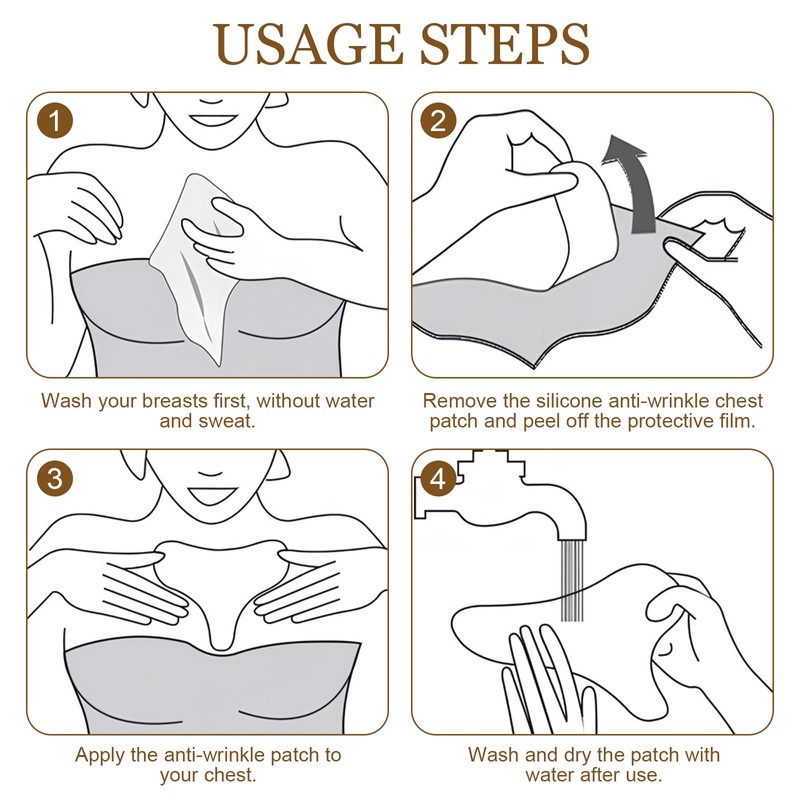 USAGE STEPS

1

Wash your breasts first, without water and sweat.

2

Remove the silicone anti-wrinkle chest patch and peel off the protective film.

3

Apply the anti-wrinkle patch to your chest.

4

Wash and dry the patch with water after use.