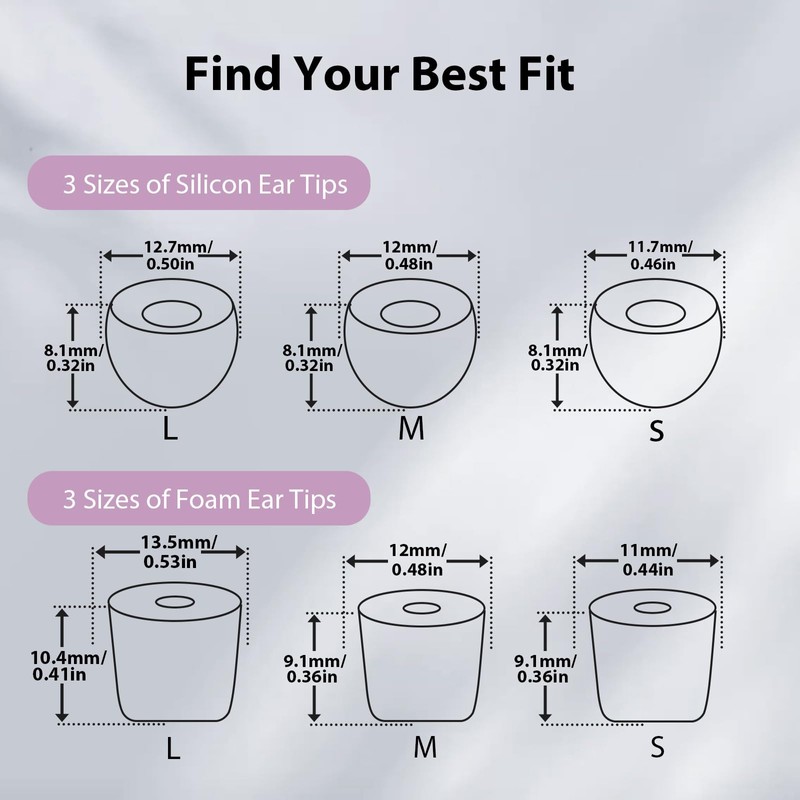 Find Your Best Fit

3 Sizes of Silicon Ear Tips

12.7mm/ 0.50in

8.1mm/ 0.32in

L

12mm/ 0.48in

8.1mm/ 0.32in

M

11.7mm/ 0.46in

8.1mm/ 0.32in

S

3 Sizes of Foam Ear Tips

13.5mm/ 0.53in

10.4mm/ 0.41in

L

12mm/ 0.48in

9.1mm/ 0.36in

M

11mm/ 0.44in

9.1mm/ 0.36in

S