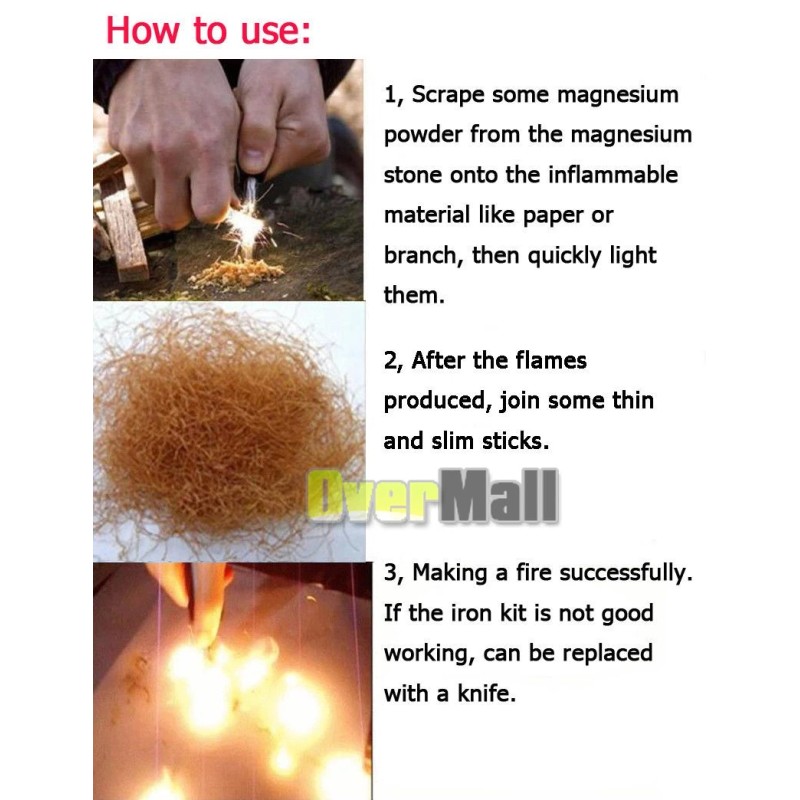 How to use:

1, Scrape some magnesium powder from the magnesium stone onto the inflammable material like paper or branch, then quickly light them.

2, After the flames produced, join some thin and slim sticks.

OverMall

3, Making a fire successfully. If the iron kit is not good working, can be replaced with a knife.