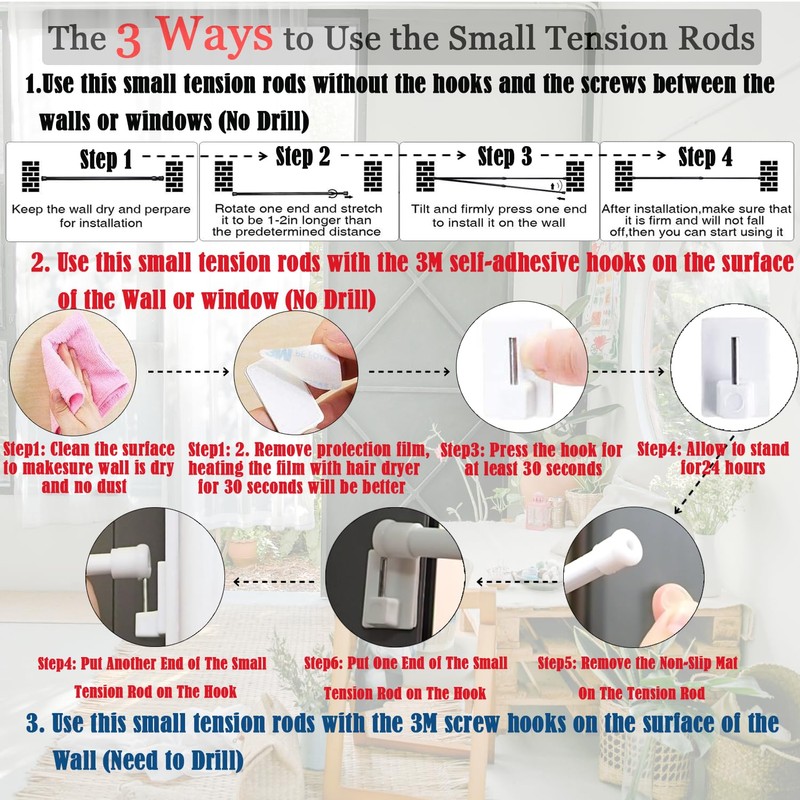 The 3 Ways to Use the Small Tension Rods

1.Use this small tension rods without the hooks and the screws between the walls or windows (No Drill)

Step 1
Keep the wall dry and perpare for installation

Step 2
Rotate one end and stretch it to be 1-2in longer than the predetermined distance

Step 3
Tilt and firmly press one end to install it on the wall

Step 4
After installation,make sure that it is firm and will not fall off,then you can start using it

2. Use this small tension rods with the 3M self-adhesive hooks on the surface of the Wall or window (No Drill)

Step1: Clean the surface to makesure wall is dry and no dust

Step1: 2. Remove protection film, heating the film with hair dryer for 30 seconds will be better

Step3: Press the hook for at least 30 seconds

Step4: Allow to stand for24 hours

Step4: Put Another End of The Small Tension Rod on The Hook

Step6: Put One End of The Small Tension Rod on The Hook

Step5: Remove the Non-Slip Mat On The Tension Rod

3. Use this small tension rods with the 3M screw hooks on the surface of the Wall (Need to Drill)