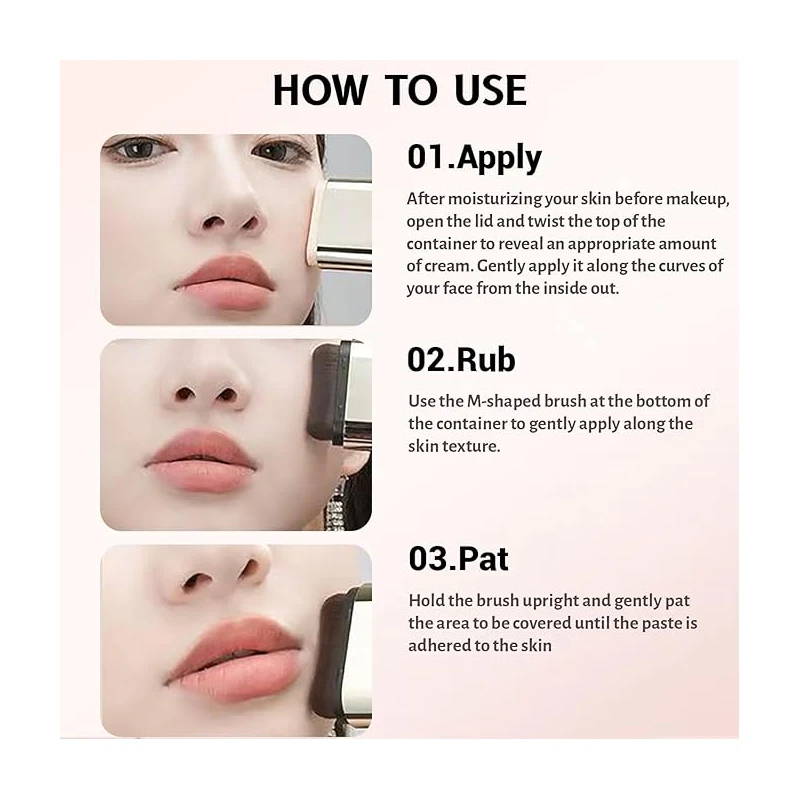 HOW TO USE

01.Apply

After moisturizing your skin before makeup, open the lid and twist the top of the container to reveal an appropriate amount of cream. Gently apply it along the curves of your face from the inside out.

02.Rub

Use the M-shaped brush at the bottom of the container to gently apply along the skin texture.

03.Pat

Hold the brush upright and gently pat the area to be covered until the paste is adhered to the skin