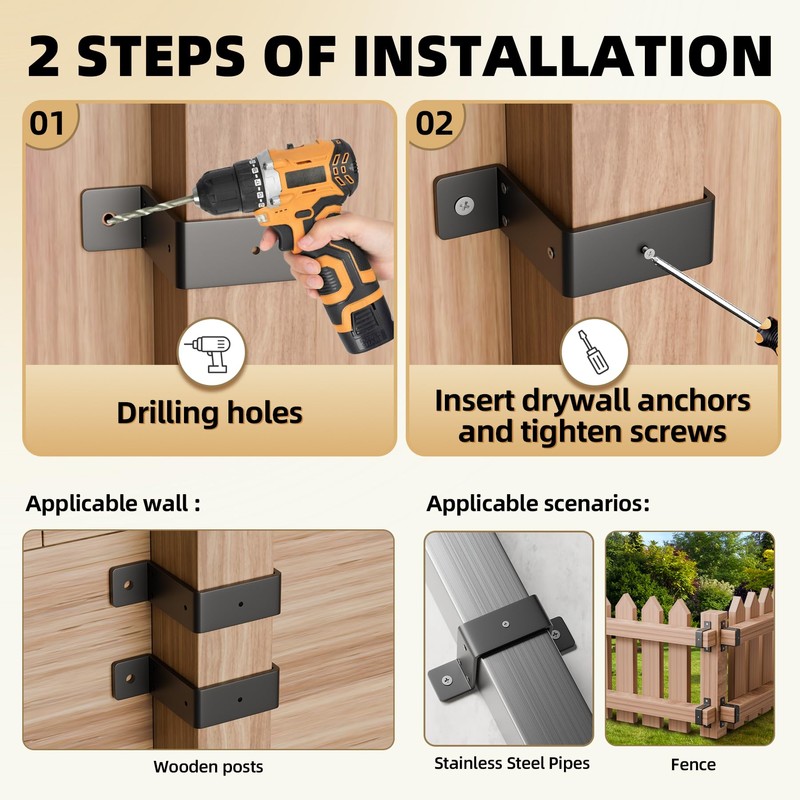 2 STEPS OF INSTALLATION

01

Drilling holes

02

Insert drywall anchors and tighten screws

Applicable wall :

Wooden posts

Applicable scenarios:

Stainless Steel Pipes

Fence