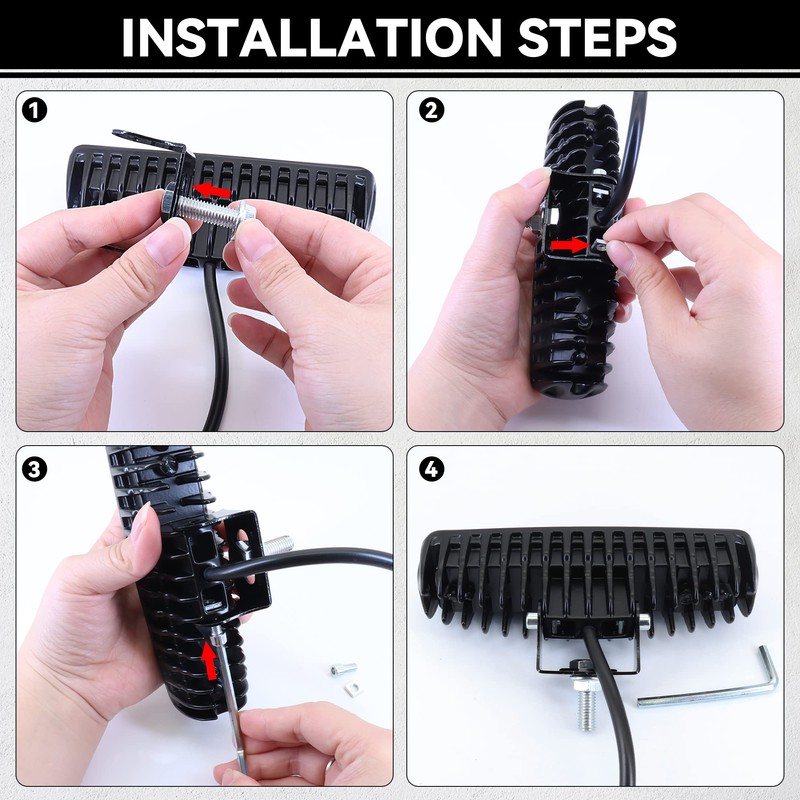 INSTALLATION STEPS

1

2

3

4