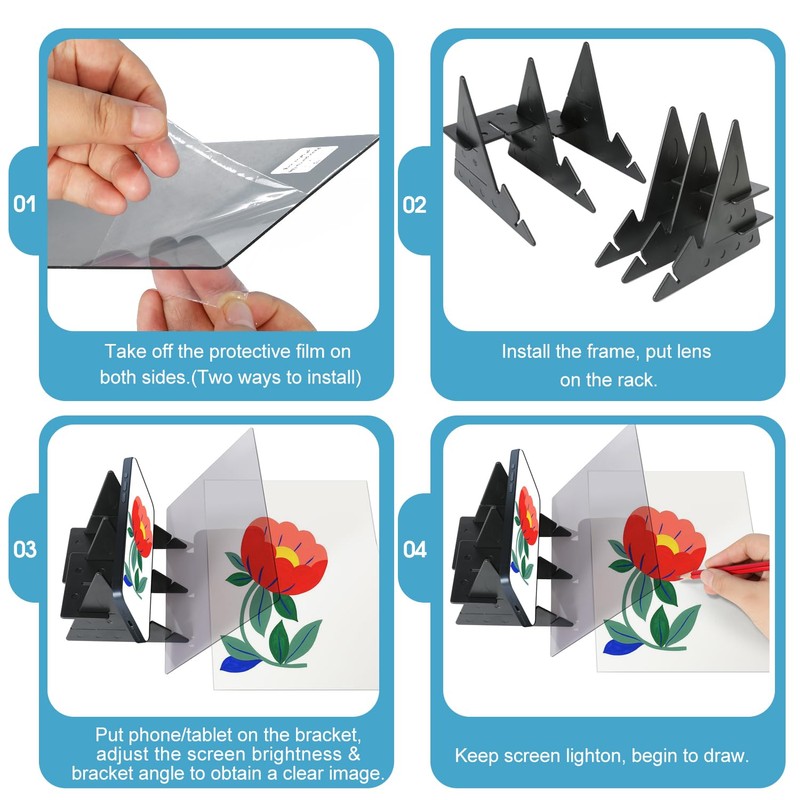 01

Take off the protective film on both sides.(Two ways to install)

02

Install the frame, put lens on the rack.

03

Put phone/tablet on the bracket, adjust the screen brightness & bracket angle to obtain a clear image.

04

Keep screen lighton, begin to draw.