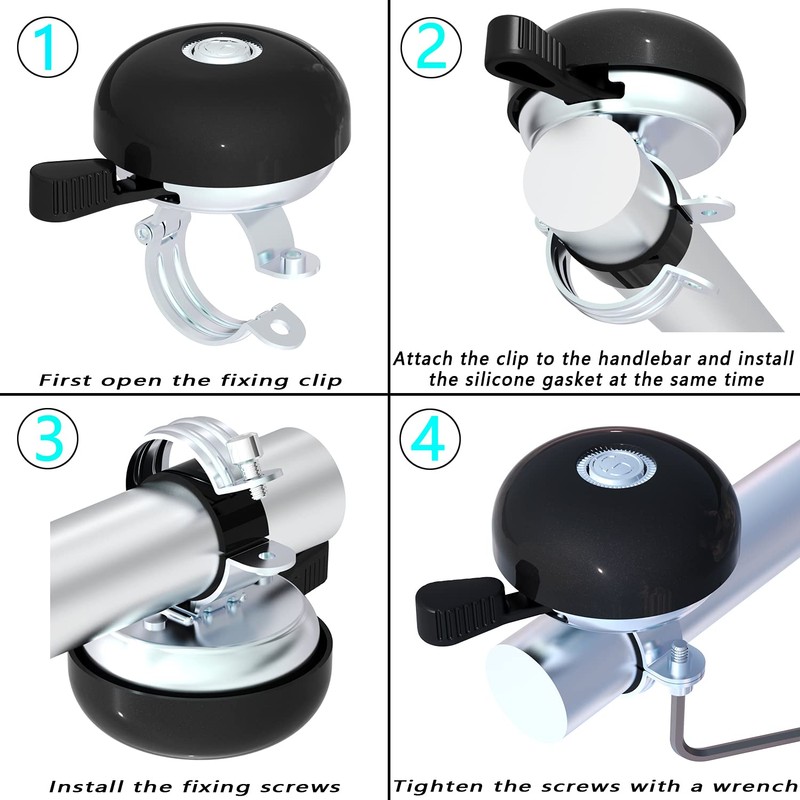 1

First open the fixing clip

2

Attach the clip to the handlebar and install the silicone gasket at the same time

3

Install the fixing screws

4

Tighten the screws with a wrench