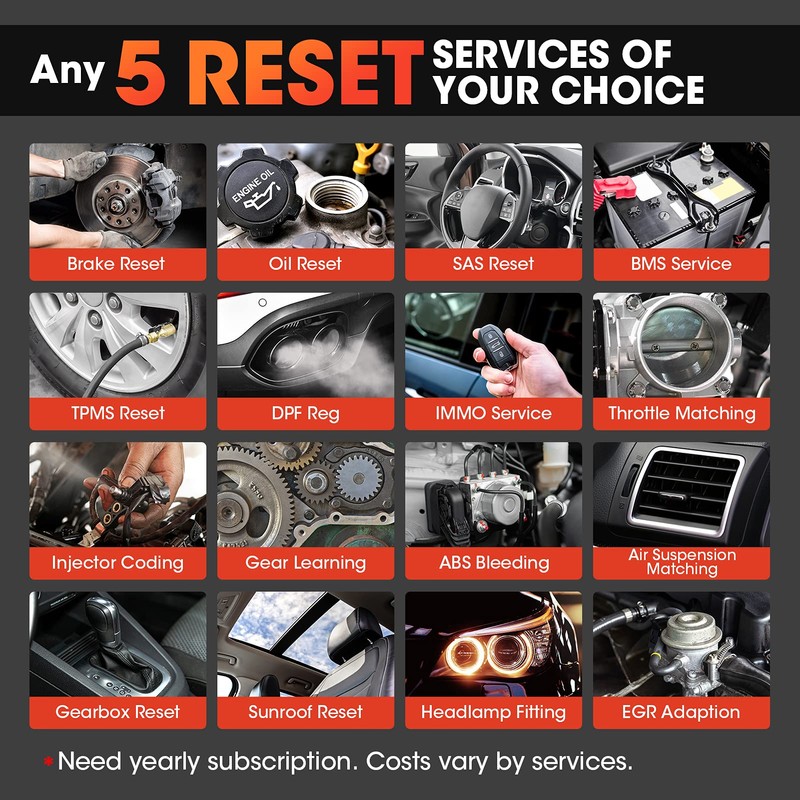 Any 5 RESET SERVICES OF YOUR CHOICE

ENGINE OIL

Brake Reset

Oil Reset

SAS Reset

BMS Service

TPMS Reset

DPF Reg

IMMO Service

Throttle Matching

Injector Coding

Gear Learning

ABS Bleeding

Air Suspension Matching

Gearbox Reset

Sunroof Reset

Headlamp Fitting

EGR Adaption

*Need yearly subscription. Costs vary by services.