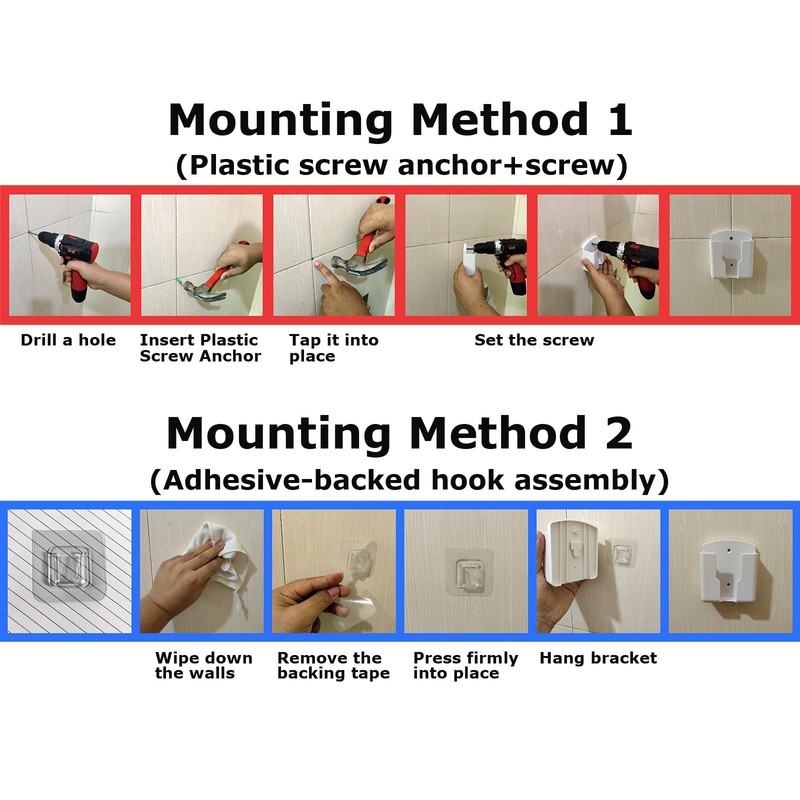 Mounting Method 1
(Plastic screw anchor+screw)

Drill a hole

Insert Plastic Screw Anchor

Tap it into place

Set the screw

Mounting Method 2
(Adhesive-backed hook assembly)

Wipe down the walls

Remove the backing tape

Press firmly into place

Hang bracket