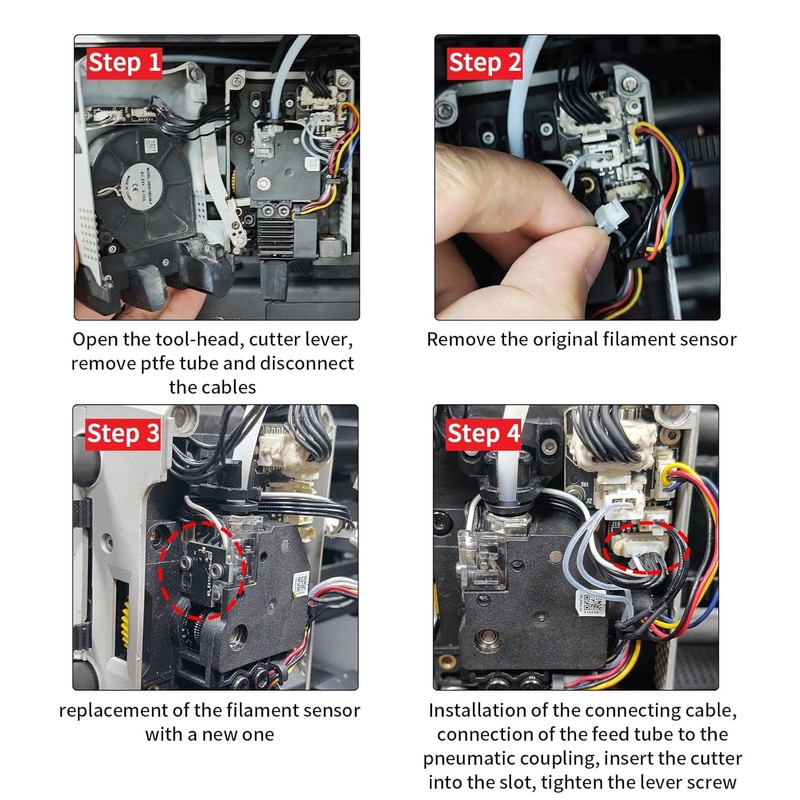 Step 1

Open the tool-head, cutter lever, remove ptfe tube and disconnect the cables

Step 2

Remove the original filament sensor

Step 3

replacement of the filament sensor with a new one

Step 4

Installation of the connecting cable, connection of the feed tube to the pneumatic coupling, insert the cutter into the slot, tighten the lever screw