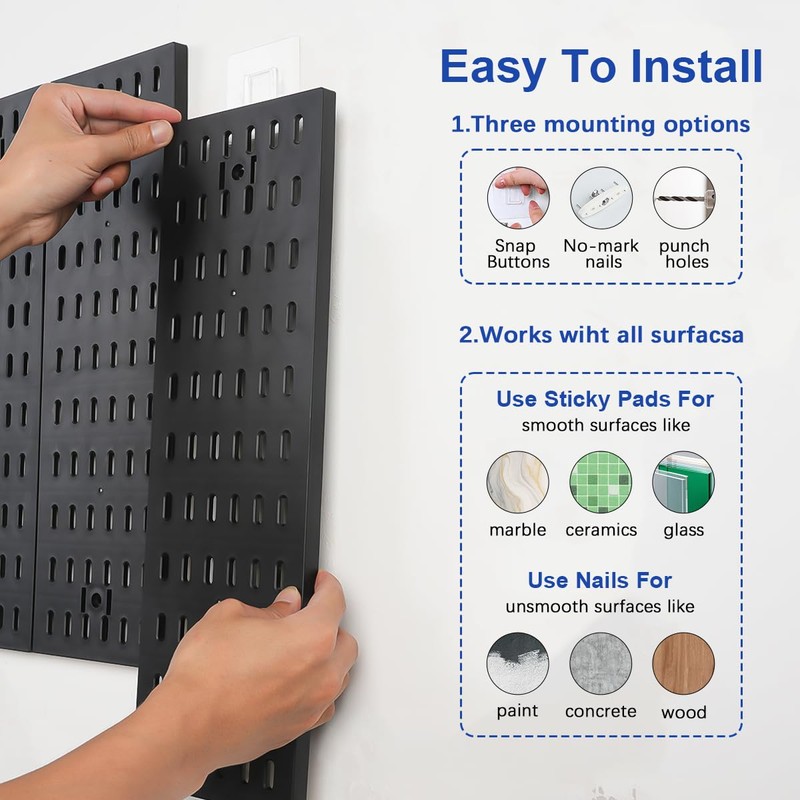 Easy To Install

1.Three mounting options

Snap Buttons

No-mark nails

punch holes

2.Works wiht all surfacsa

Use Sticky Pads For
smooth surfaces like

marble

ceramics

glass

Use Nails For
unsmooth surfaces like

paint

concrete

wood