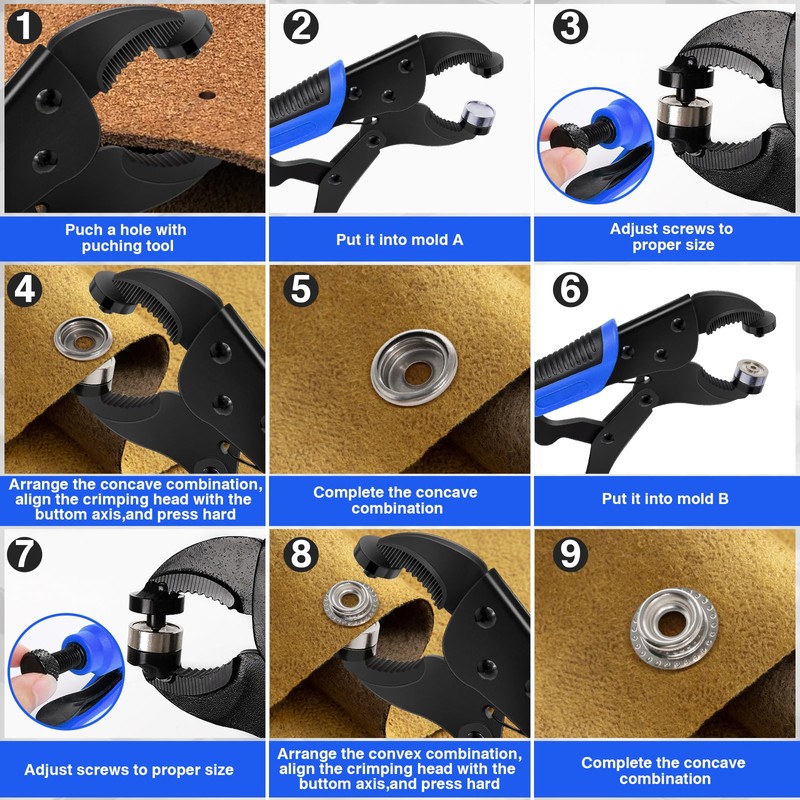 1

Puch a hole with puching tool

2

Put it into mold A

3

Adjust screws to proper size

4

Arrange the concave combination, align the crimping head with the buttom axis,and press hard

5

Complete the concave combination

6

Put it into mold B

7

Adjust screws to proper size

8

Arrange the convex combination, align the crimping head with the buttom axis,and press hard

9

Complete the concave combination