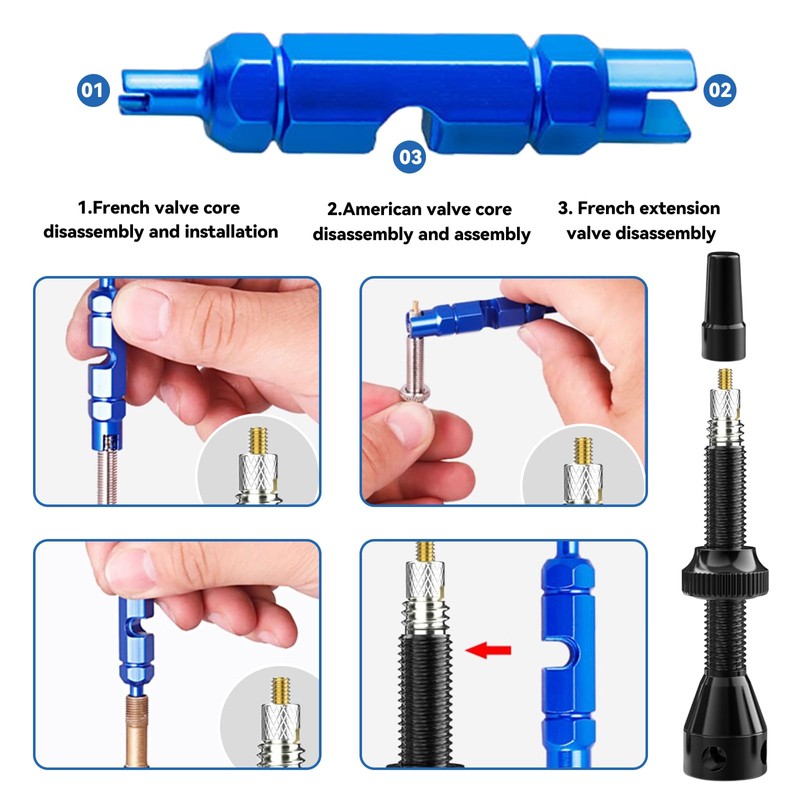 01

02

03

1.French valve core disassembly and installation

2.American valve core disassembly and assembly

3. French extension valve disassembly