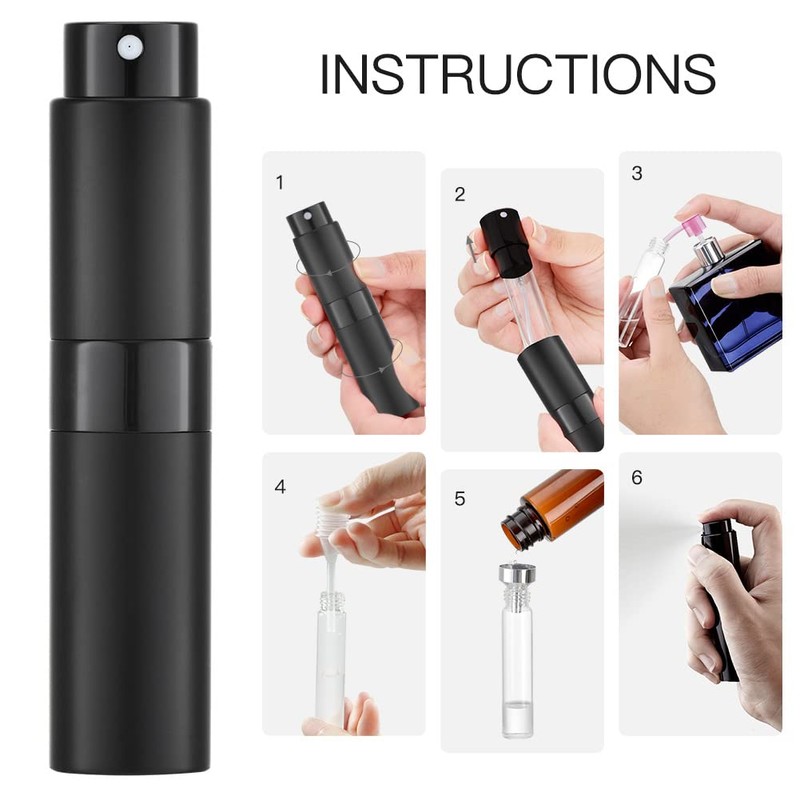 INSTRUCTIONS

1

2

3

4

5

6