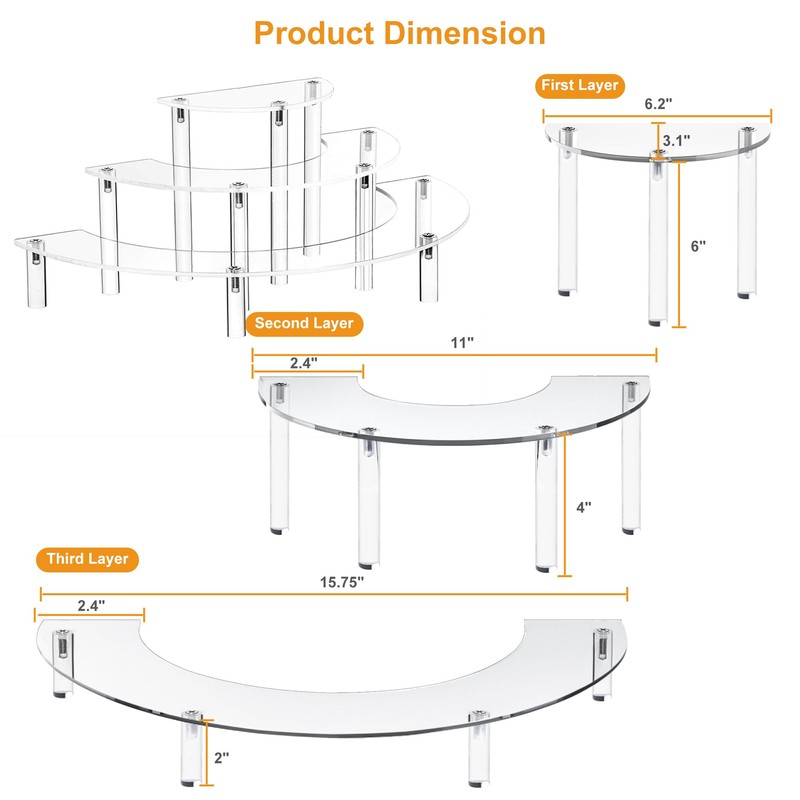 Product Dimension

First Layer

6.2"

3.1"

6"

Second Layer

11"

2.4"

4"

Third Layer

15.75"

2.4"

2"