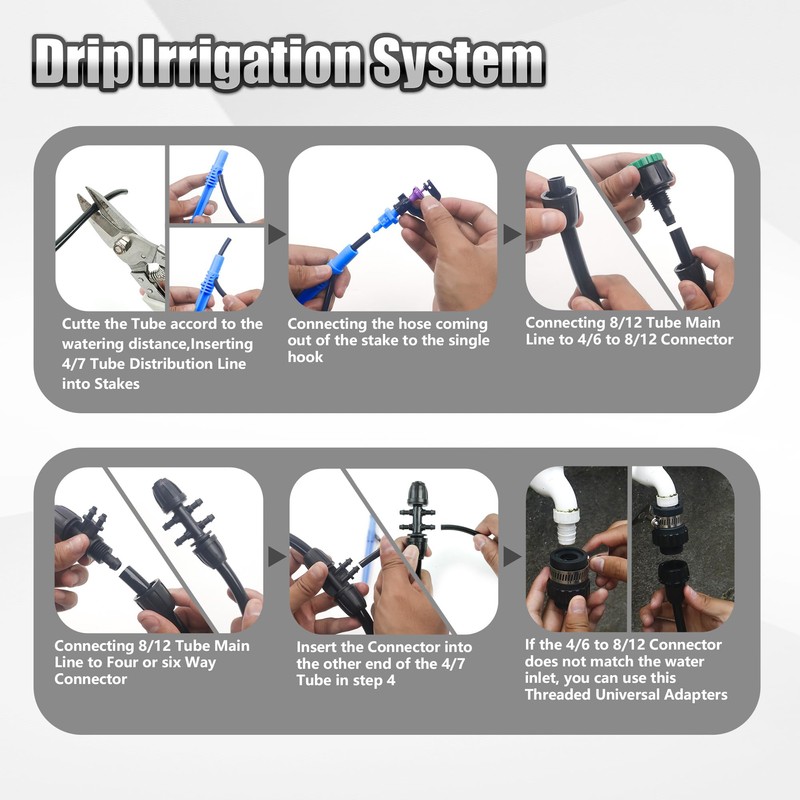 Drip Irrigation System

Cutte the Tube accord to the watering distance,Inserting 4/7 Tube Distribution Line into Stakes

Connecting the hose coming out of the stake to the single hook

Connecting 8/12 Tube Main Line to 4/6 to 8/12 Connector

Connecting 8/12 Tube Main Line to Four or six Way Connector

Insert the Connector into the other end of the 4/7 Tube in step 4

If the 4/6 to 8/12 Connector does not match the water inlet, you can use this Threaded Universal Adapters