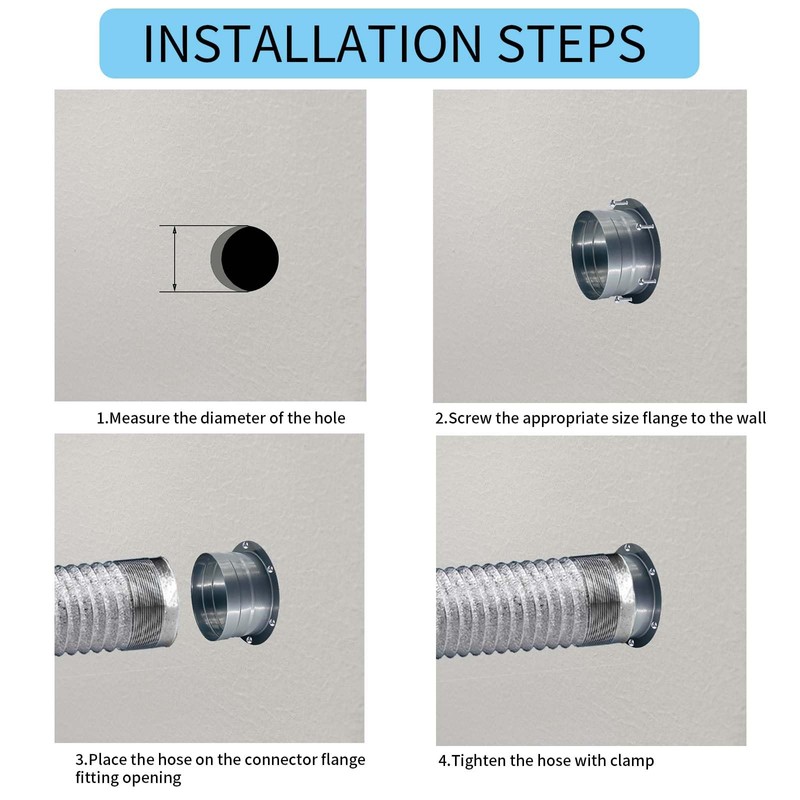 INSTALLATION STEPS

1.Measure the diameter of the hole

2.Screw the appropriate size flange to the wall

3.Place the hose on the connector flange fitting opening

4.Tighten the hose with clamp