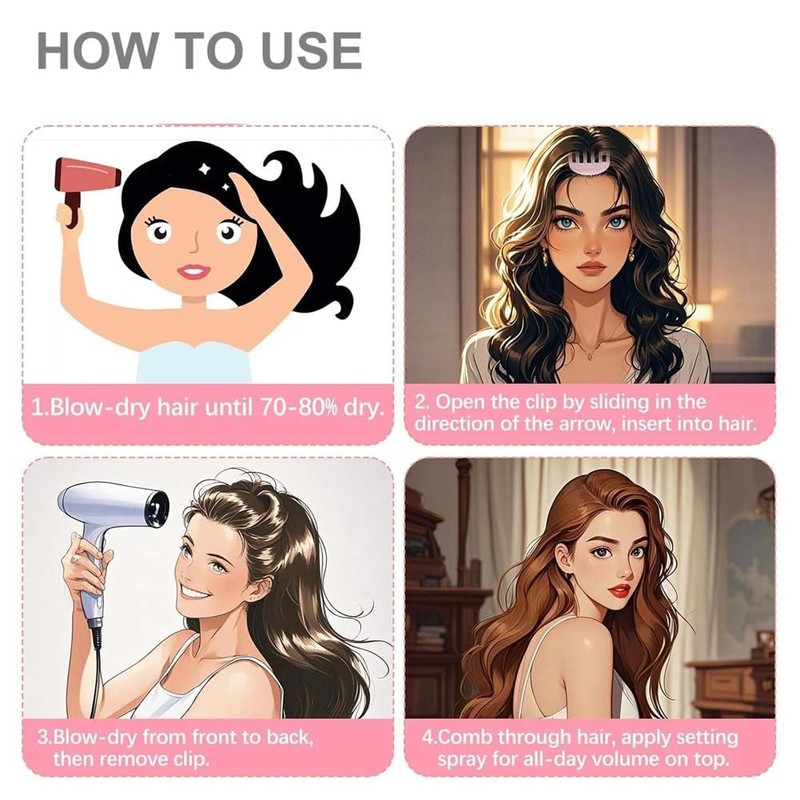 HOW TO USE

1.Blow-dry hair until 70-80% dry.

2. Open the clip by sliding in the direction of the arrow, insert into hair.

3.Blow-dry from front to back, then remove clip.

4.Comb through hair, apply setting spray for all-day volume on top.