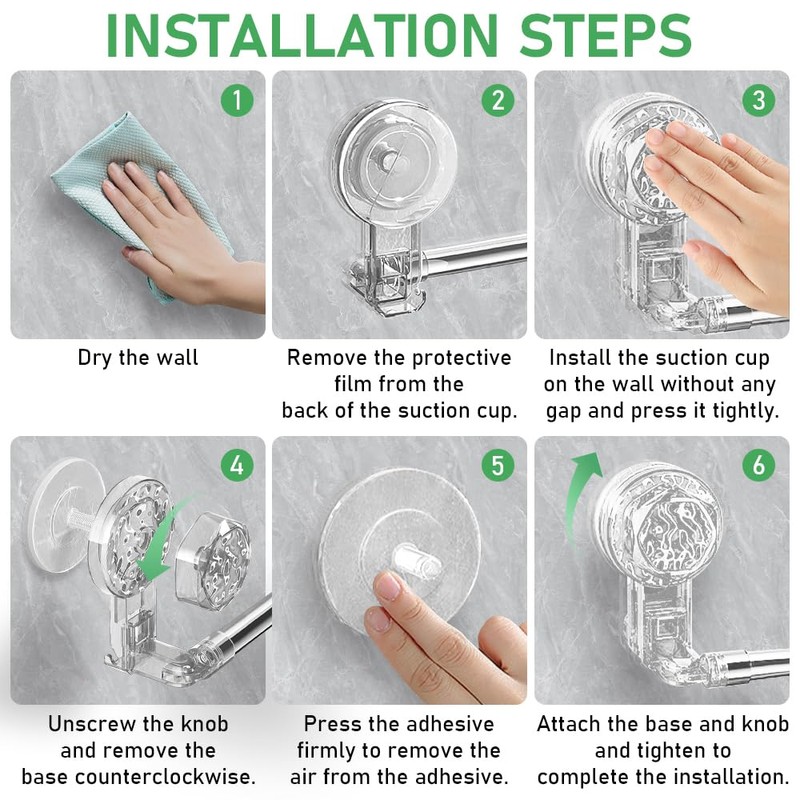 INSTALLATION STEPS

1

Dry the wall

2

Remove the protective film from the back of the suction cup.

3

Install the suction cup on the wall without any gap and press it tightly.

4

Unscrew the knob and remove the base counterclockwise.

5

Press the adhesive firmly to remove the air from the adhesive.

6

Attach the base and knob and tighten to complete the installation.