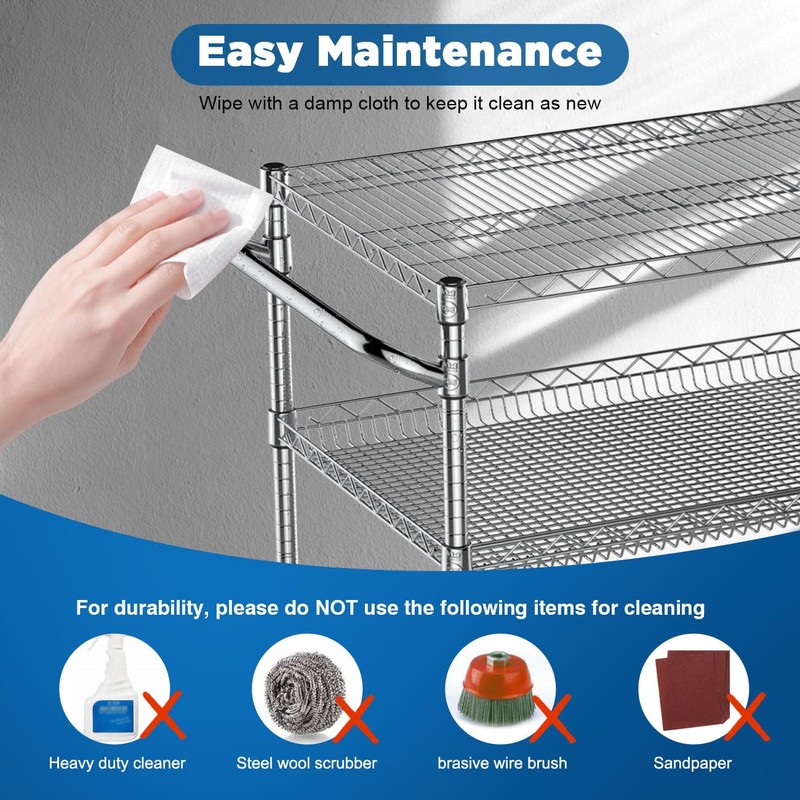 Easy Maintenance

Wipe with a damp cloth to keep it clean as new

For durability, please do NOT use the following items for cleaning

Heavy duty cleaner

Steel wool scrubber

brasive wire brush

Sandpaper