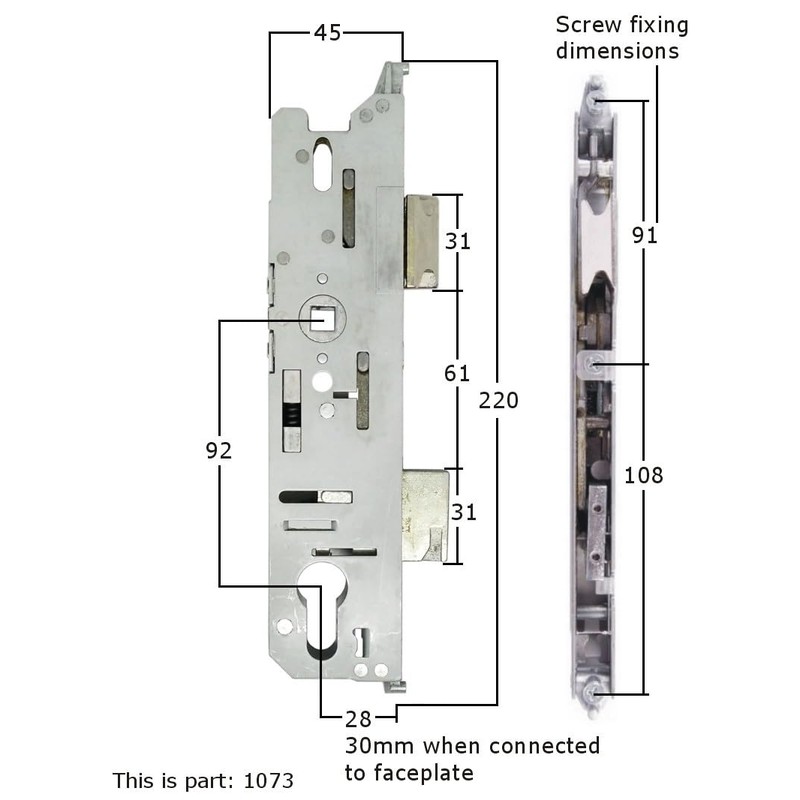 45

Screw fixing dimensions

31

91

61

220

92

108

31

28

30mm when connected to faceplate

This is part: 1073