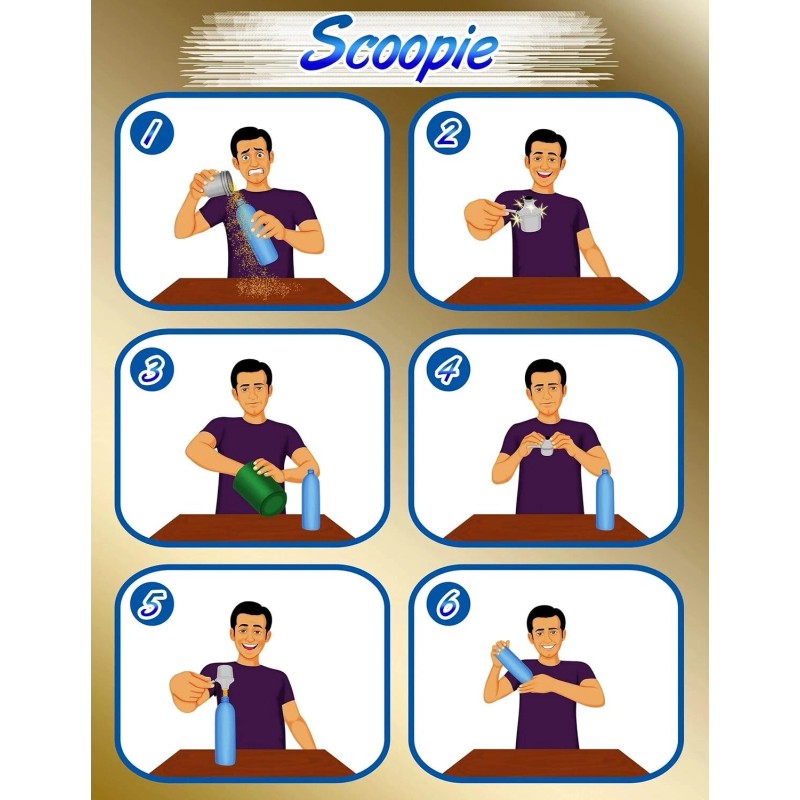 Scoopie

1

2

3

4

5

6