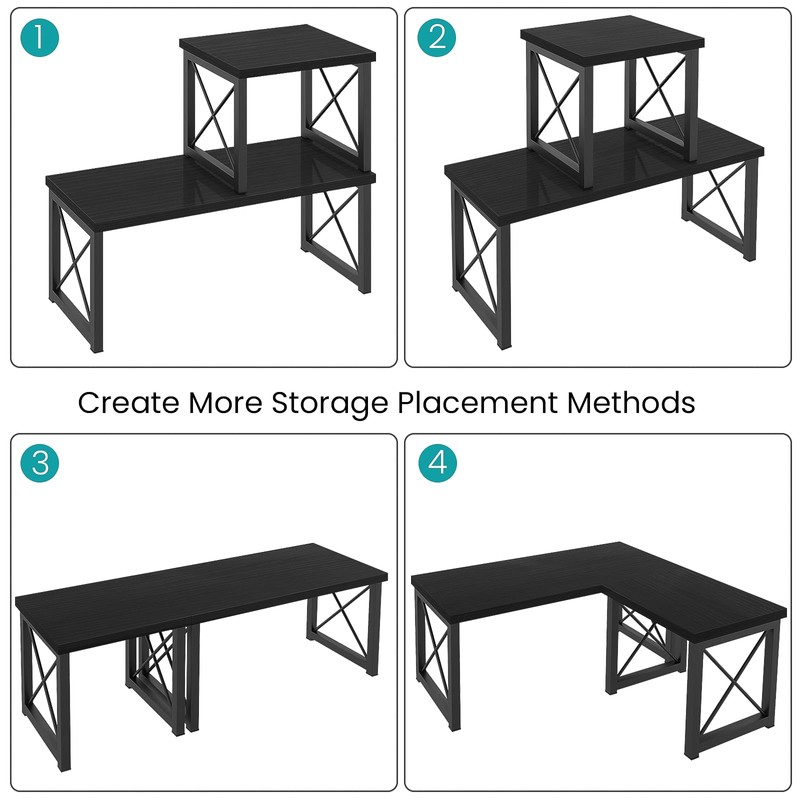 1

2

Create More Storage Placement Methods

3

4