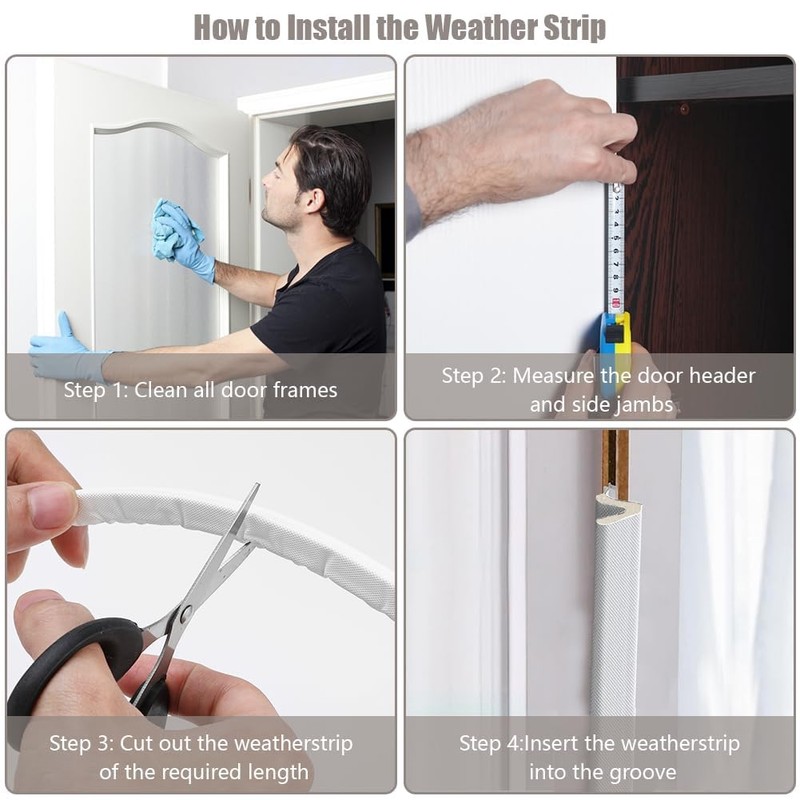 How to Install the Weather Strip

Step 1: Clean all door frames

Step 2: Measure the door header and side jambs

Step 3: Cut out the weatherstrip of the required length

Step 4:Insert the weatherstrip into the groove