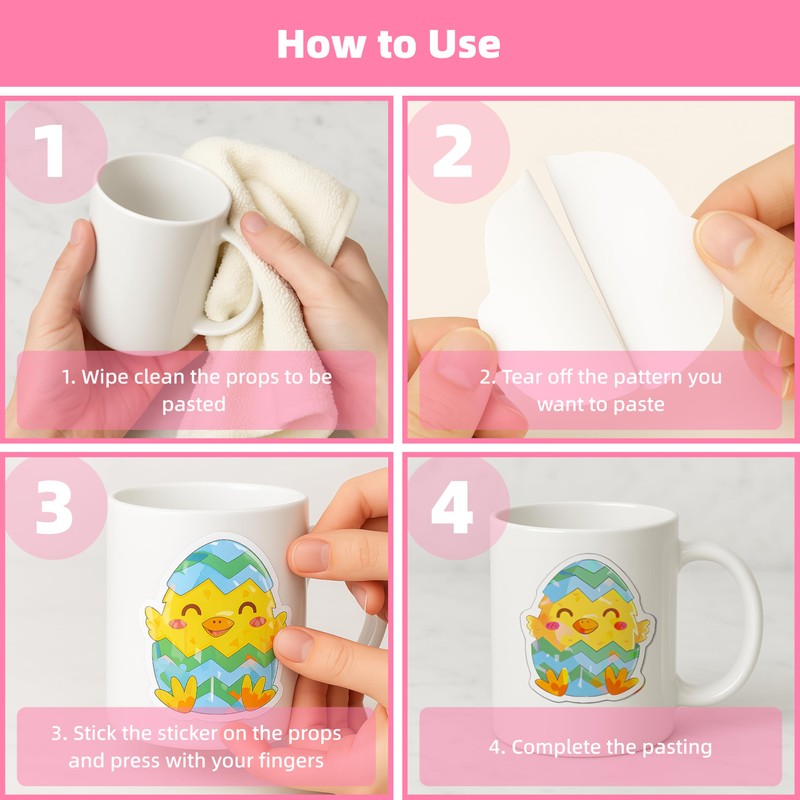 How to Use

1

1. Wipe clean the props to be pasted

2

2. Tear off the pattern you want to paste

3

3. Stick the sticker on the props and press with your fingers

4

4. Complete the pasting