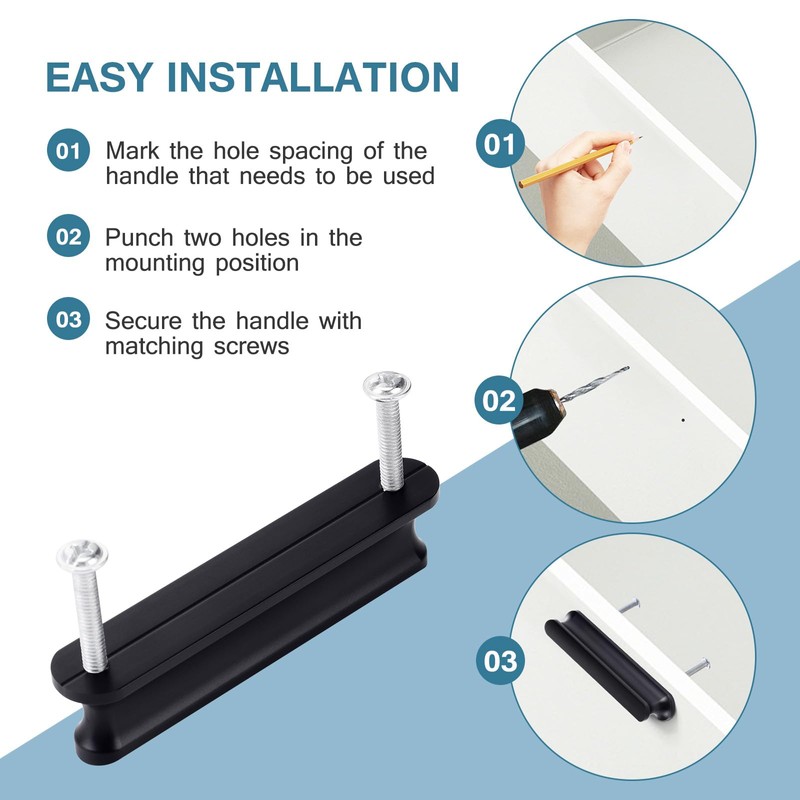 EASY INSTALLATION

01 Mark the hole spacing of the handle that needs to be used

02 Punch two holes in the mounting position

03 Secure the handle with matching screws

01

02

03