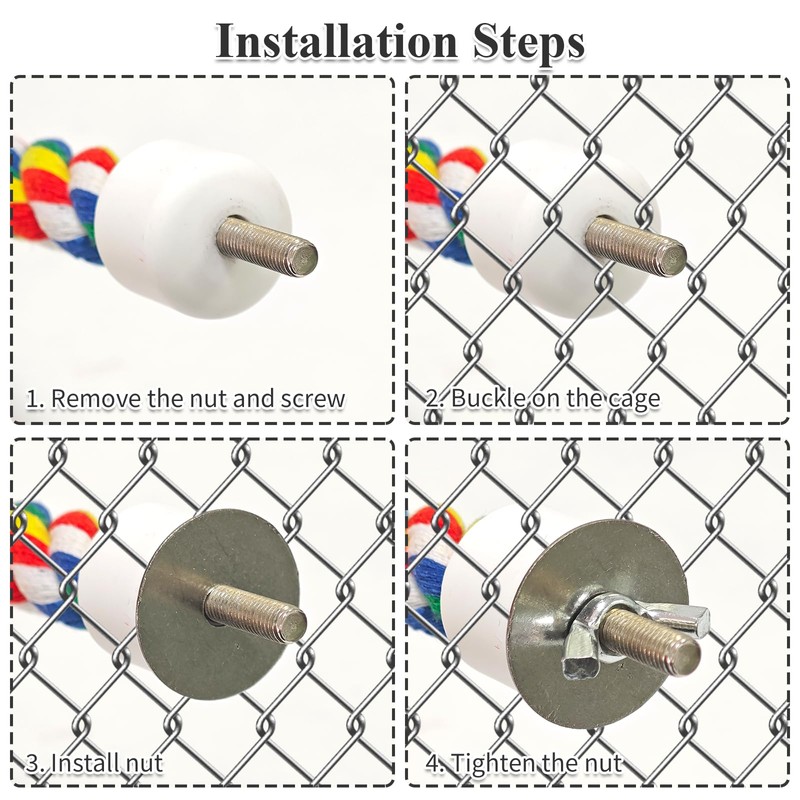 Installation Steps

1. Remove the nut and screw

2. Buckle on the cage

3. Install nut

4. Tighten the nut