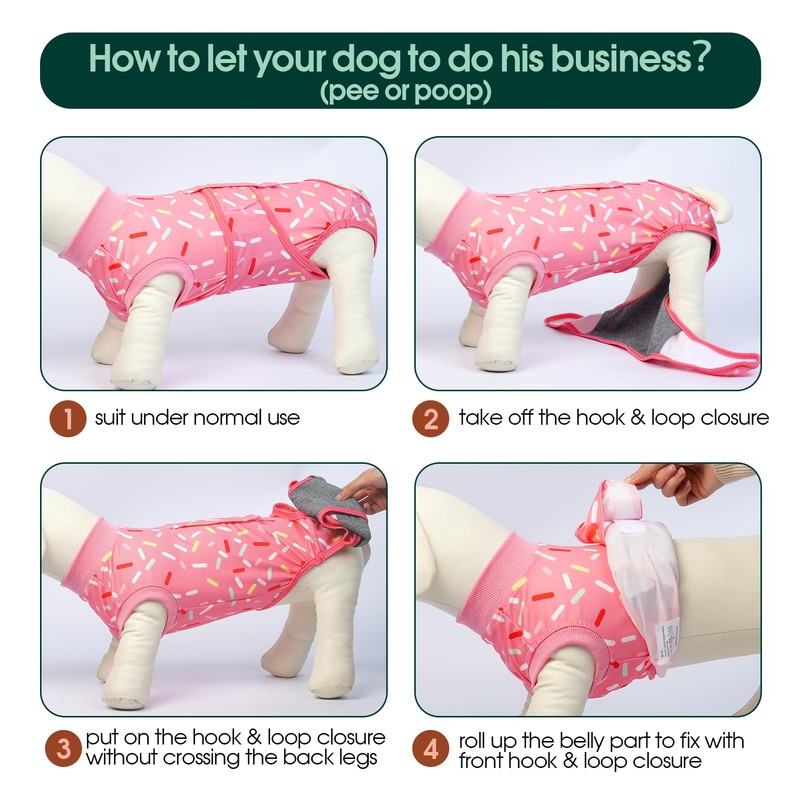 How to let your dog to do his business?
(pee or poop)

1 suit under normal use

2 take off the hook & loop closure

3 put on the hook & loop closure without crossing the back legs

4 roll up the belly part to fix with front hook & loop closure