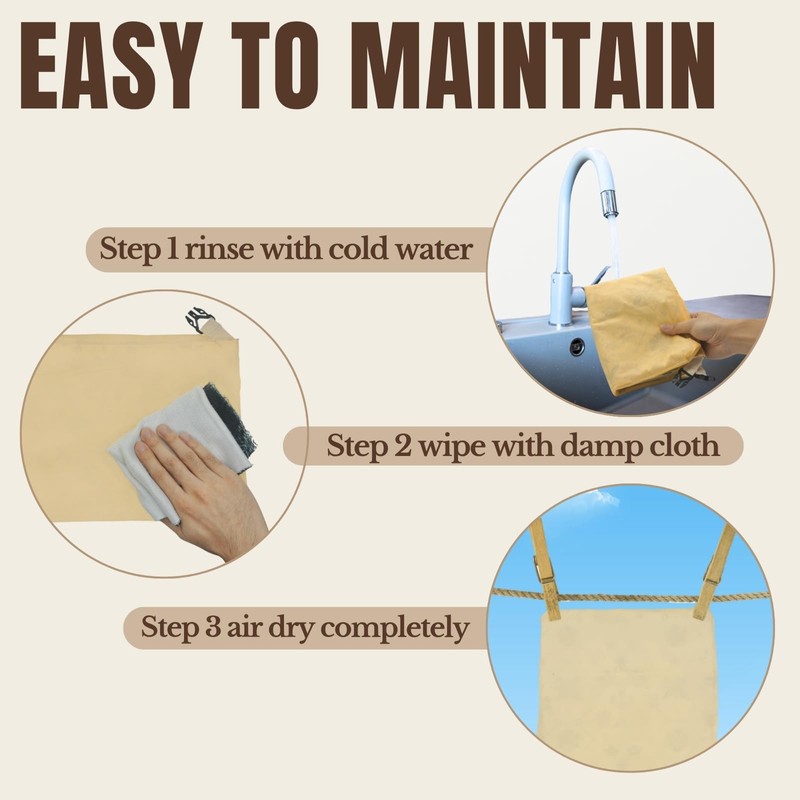 EASY TO MAINTAIN

Step 1 rinse with cold water

Step 2 wipe with damp cloth

Step 3 air dry completely