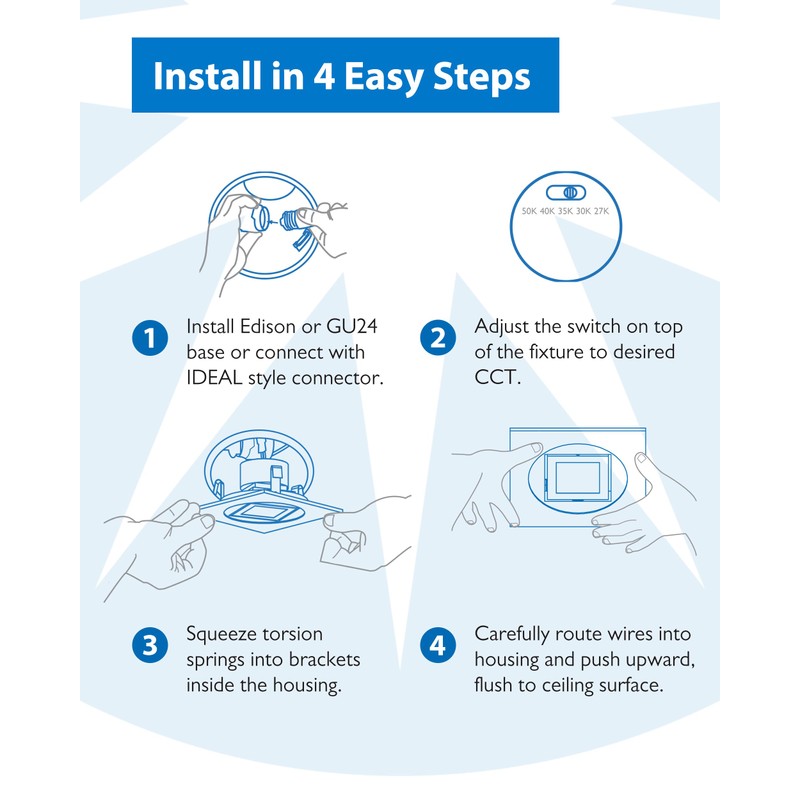 Install in 4 Easy Steps

50K 40K 35K 30K 27K

1 Install Edison or GU24 base or connect with IDEAL style connector.

2 Adjust the switch on top of the fixture to desired CCT.

3 Squeeze torsion springs into brackets inside the housing.

4 Carefully route wires into housing and push upward, flush to ceiling surface.