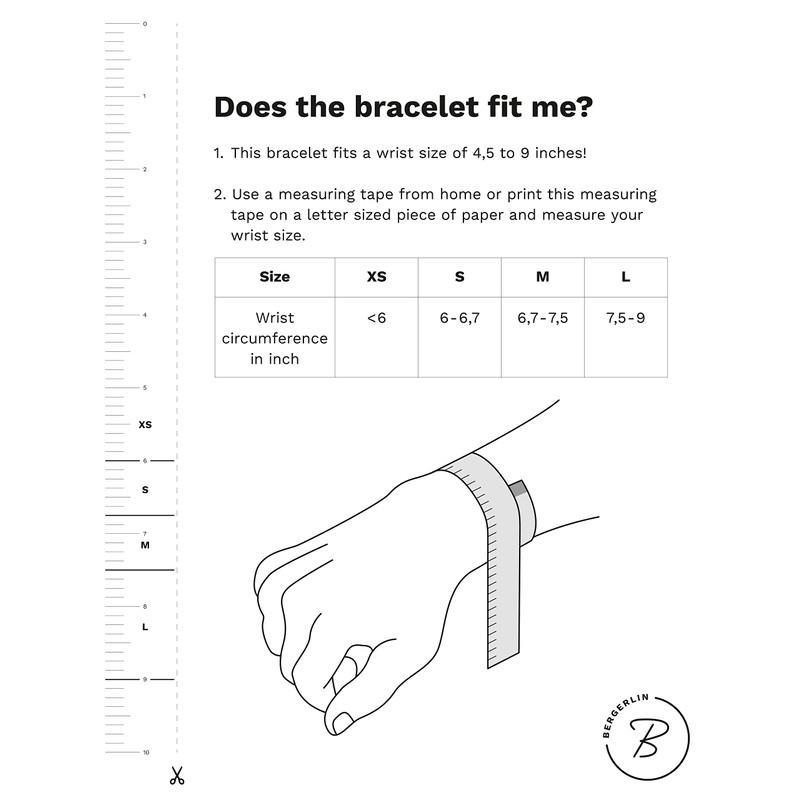 0
1
2
3
4
5
XS
6
S
7
M
8
L
9
10

Does the bracelet fit me?

1. This bracelet fits a wrist size of 4,5 to 9 inches!

2. Use a measuring tape from home or print this measuring tape on a letter sized piece of paper and measure your wrist size.

| Size | XS | S | M | L |
|---|---|---|---|---|
| Wrist circumference in inch | <6 | 6-6,7 | 6,7-7,5 | 7,5-9 |

BERGERLIN
B